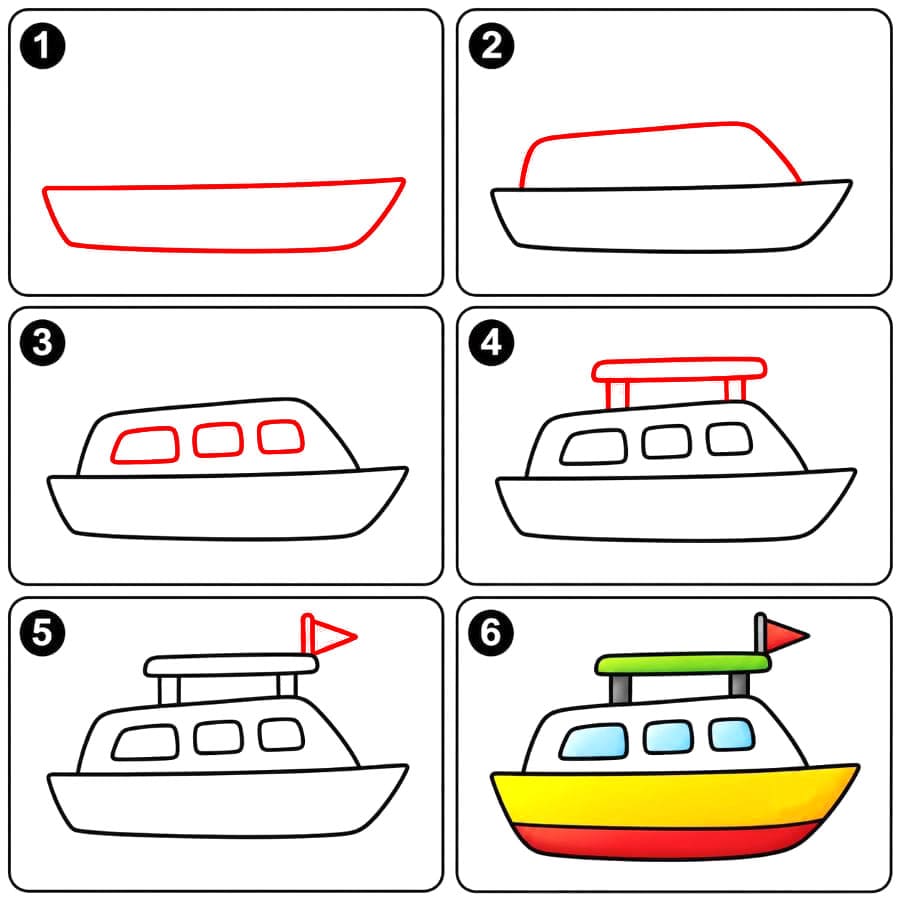 1

2

3

4

5

6