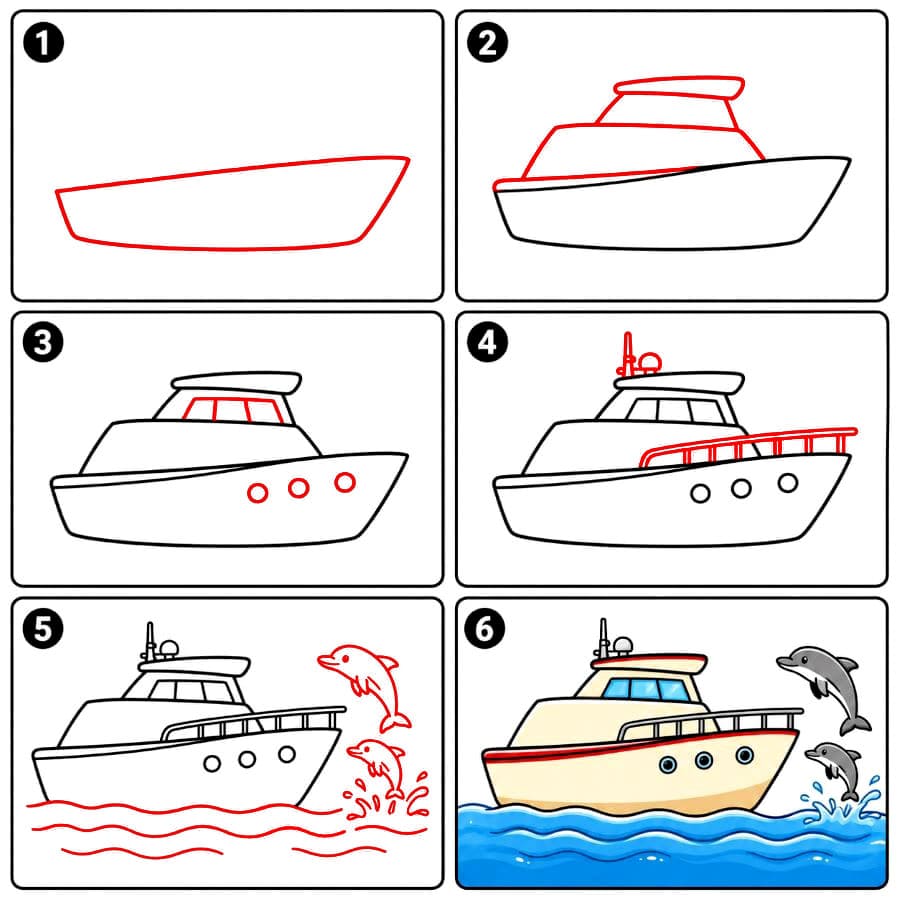 1

2

3

4

5

6