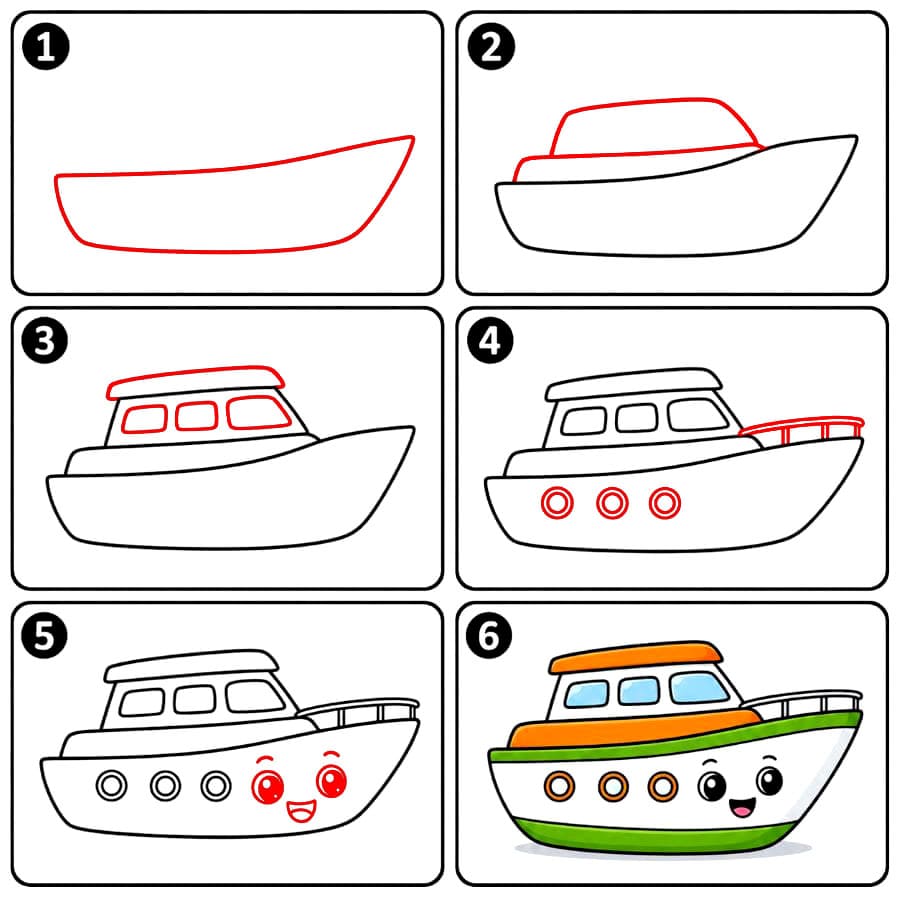 1

2

3

4

5

6