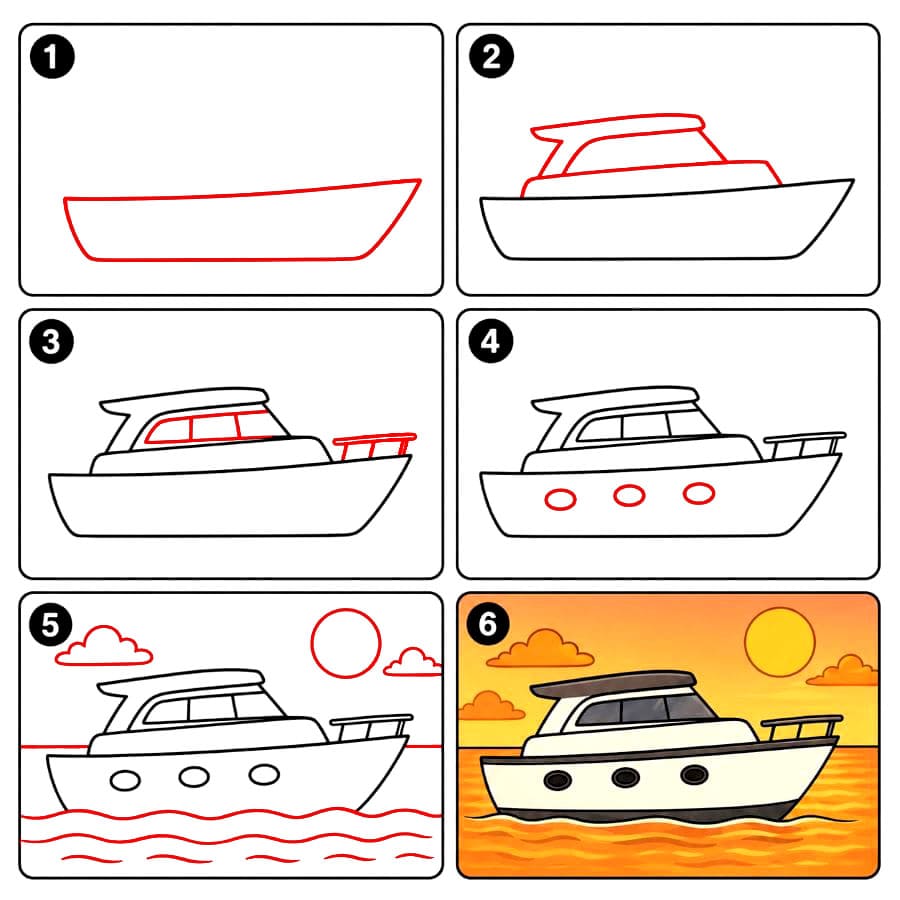 1
2
3
4
5
6