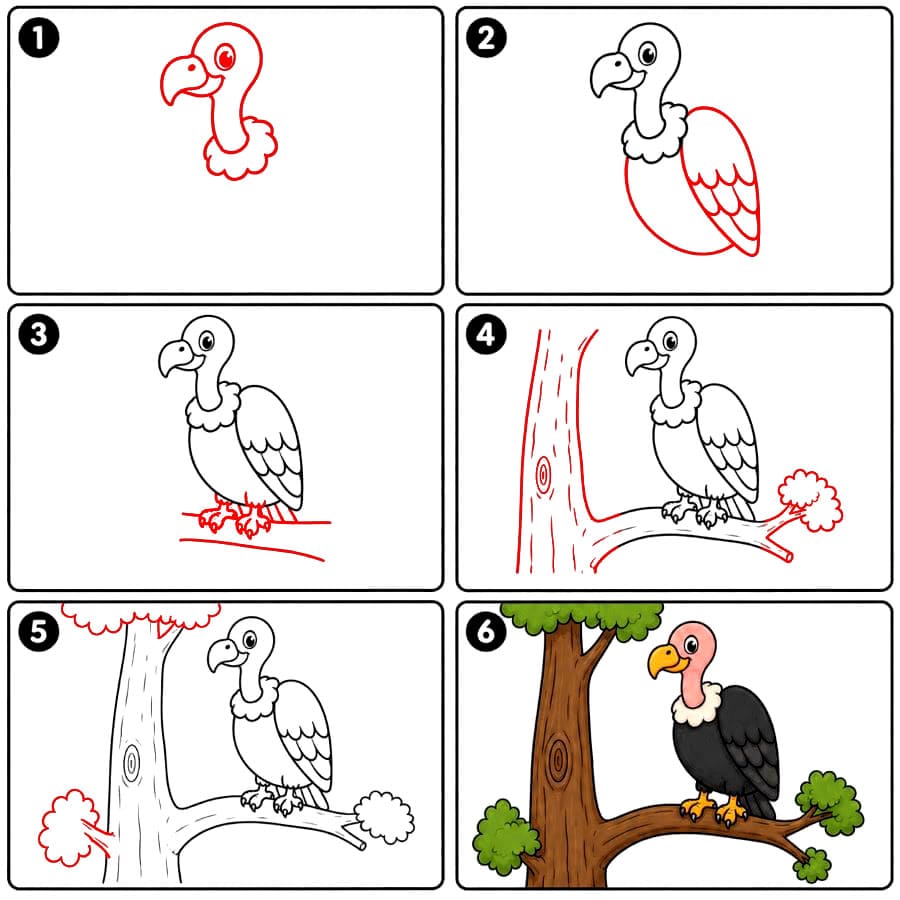 1

2

3

4

5

6