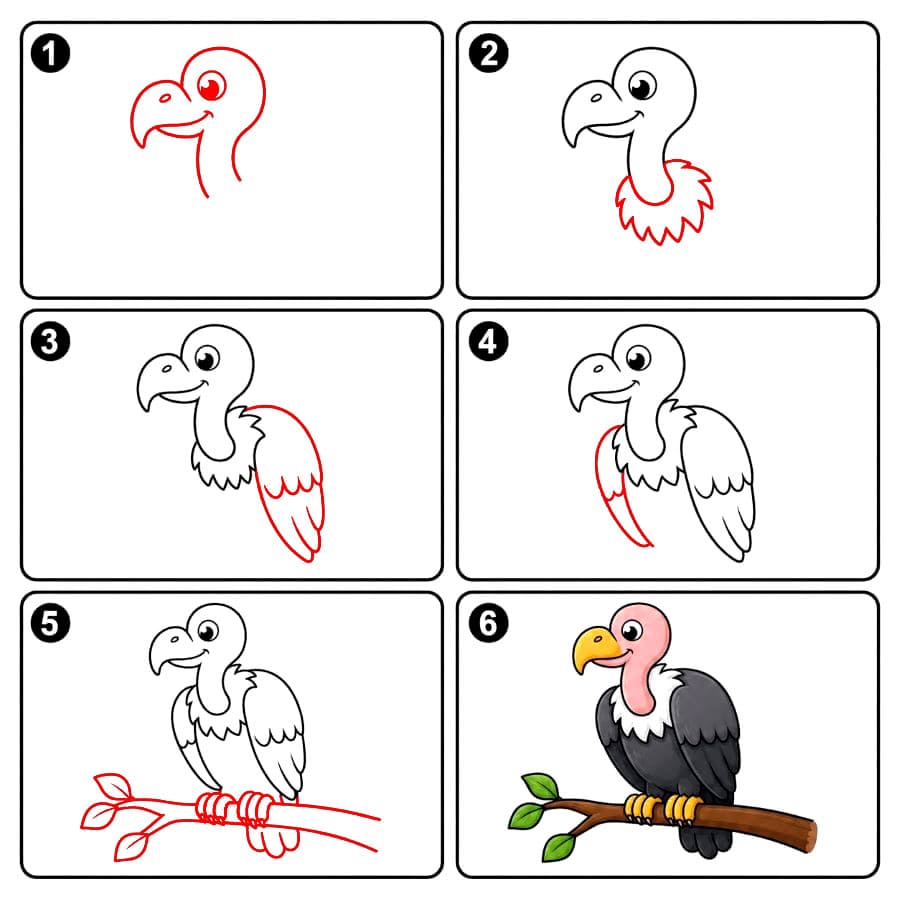 1

2

3

4

5

6