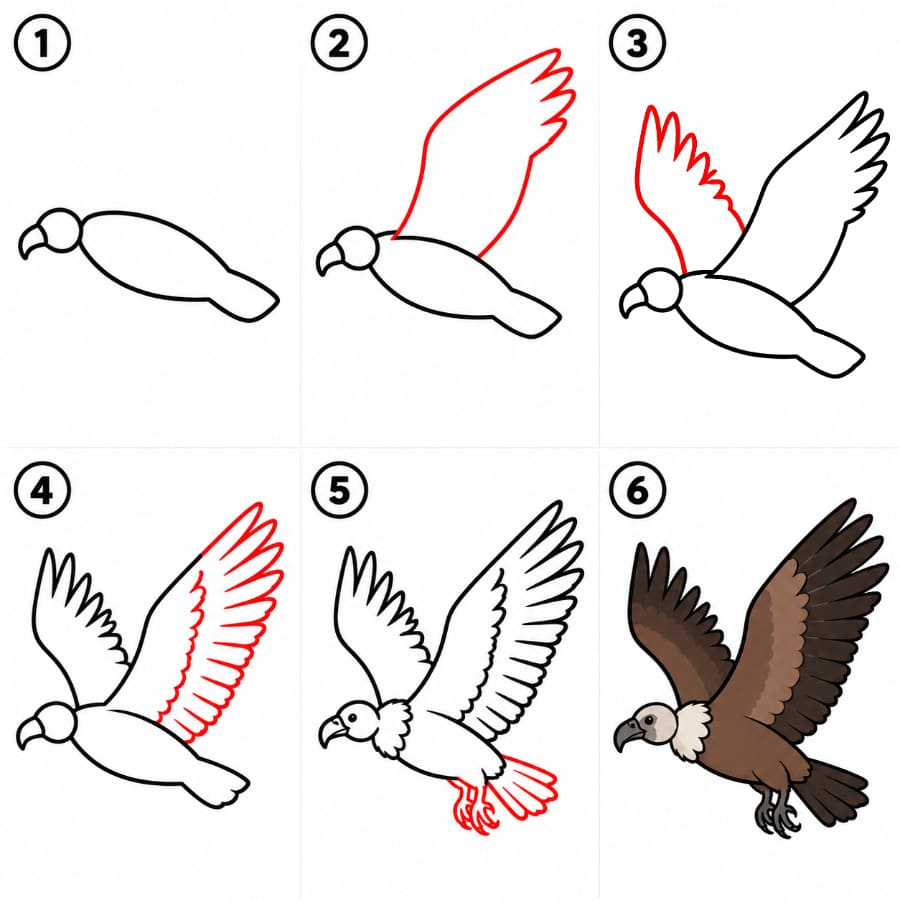 1
2
3
4
5
6