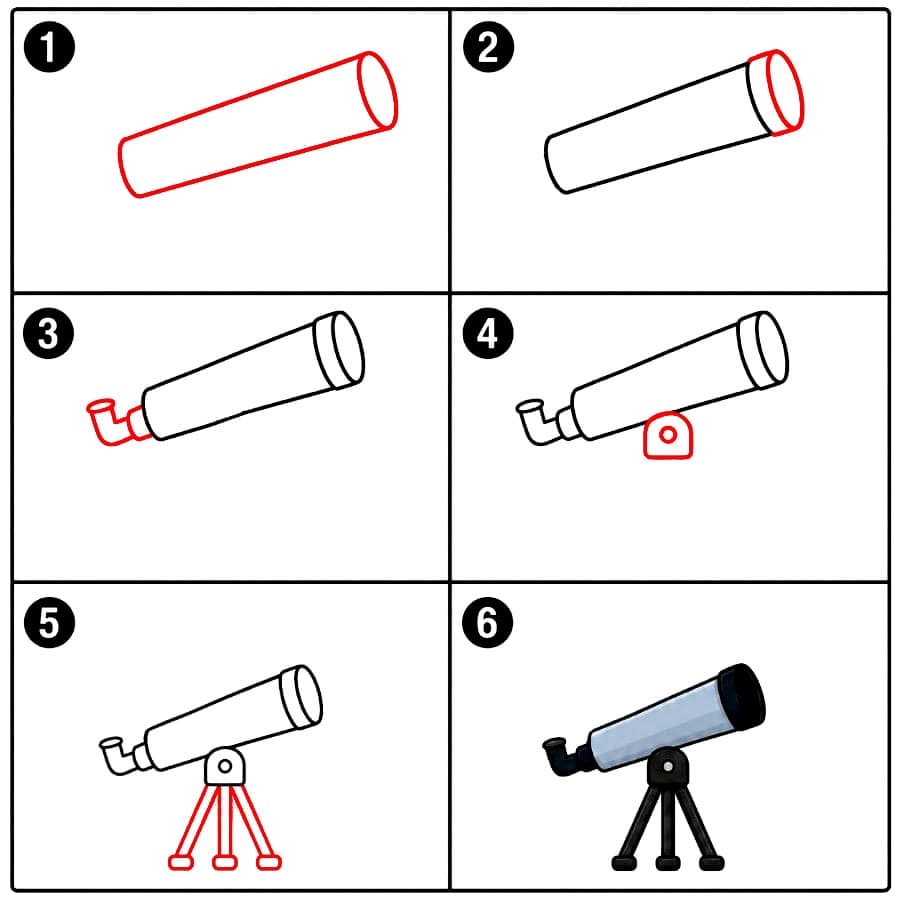 1

2

3

4

5

6