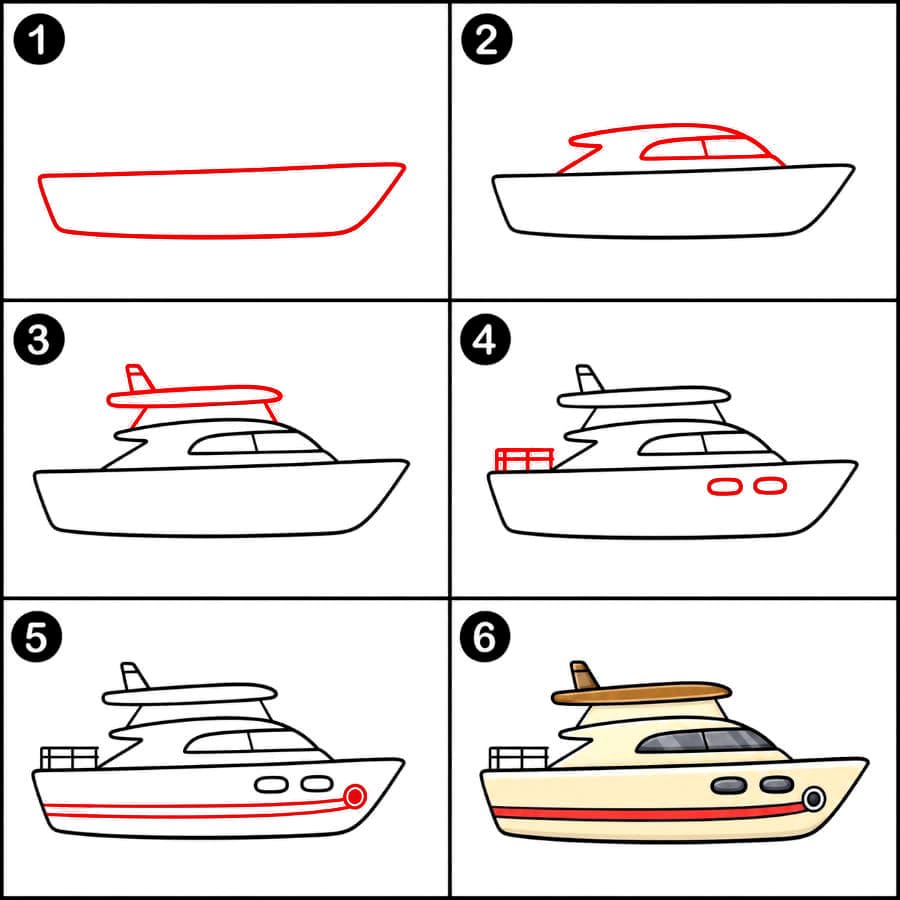 1
2
3
4
5
6