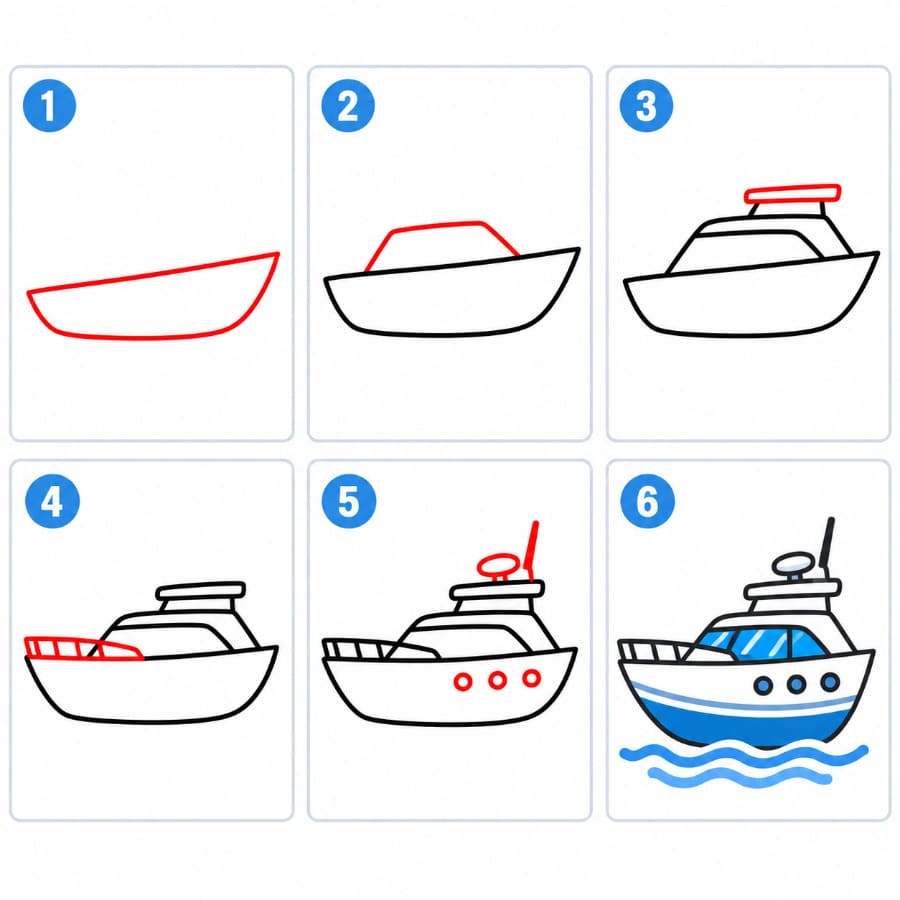 1

2

3

4

5

6