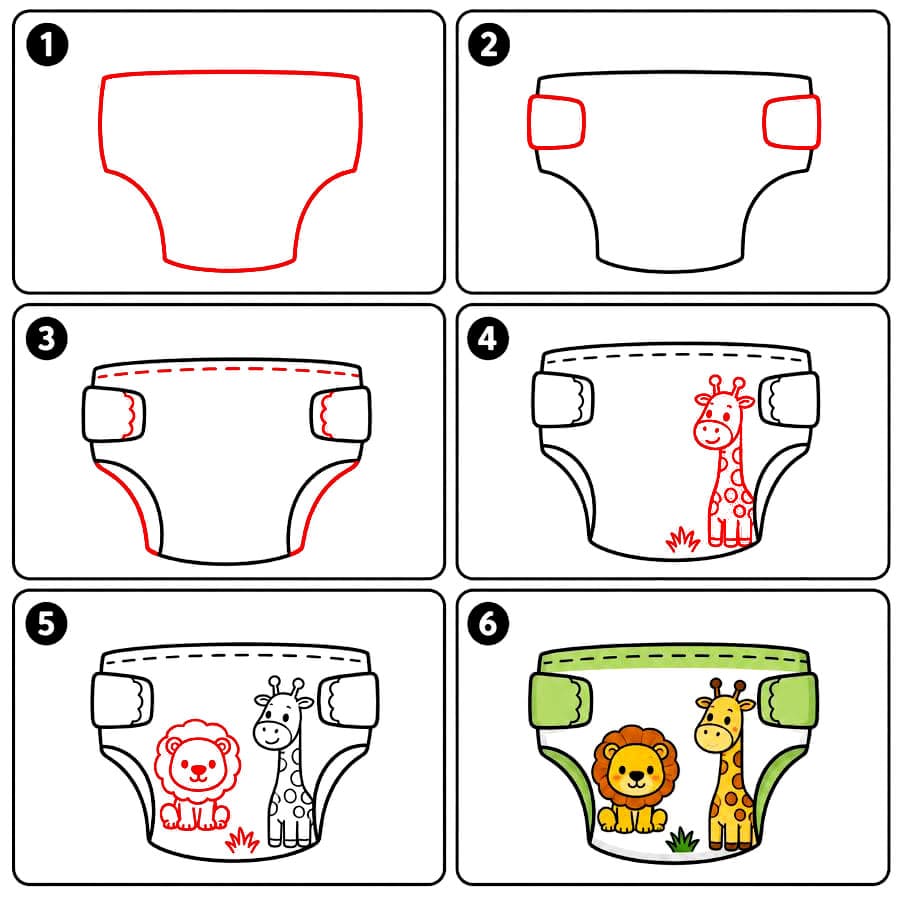 1

2

3

4

5

6