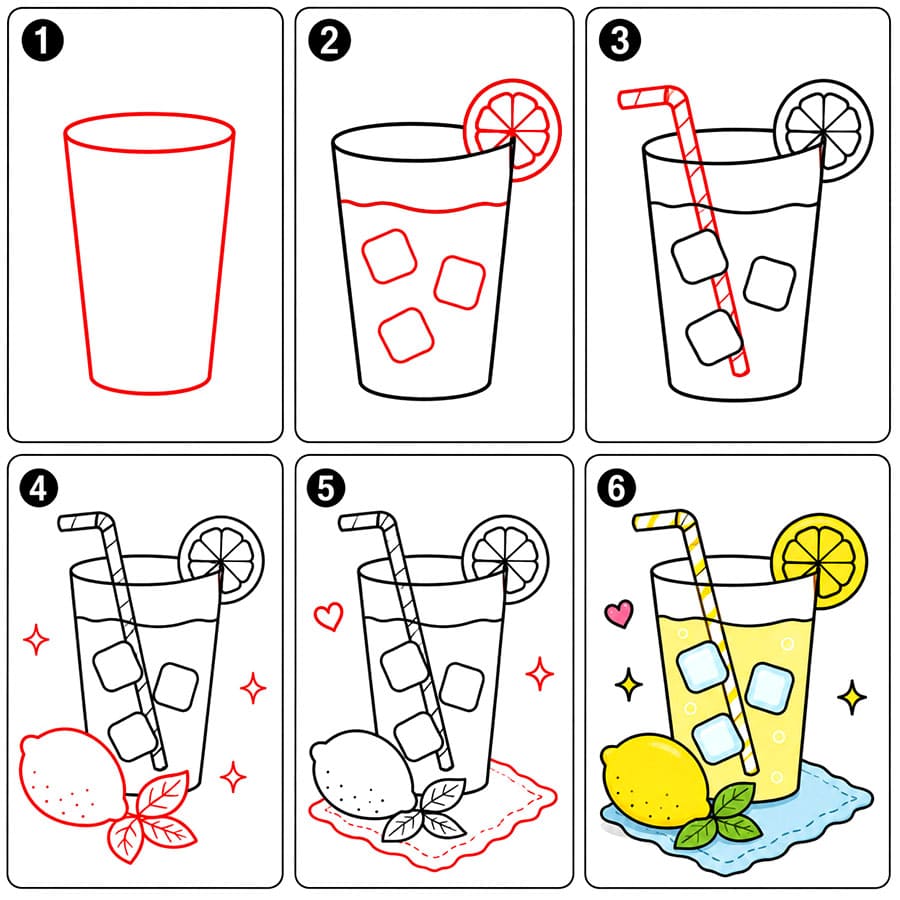 1
2
3
4
5
6