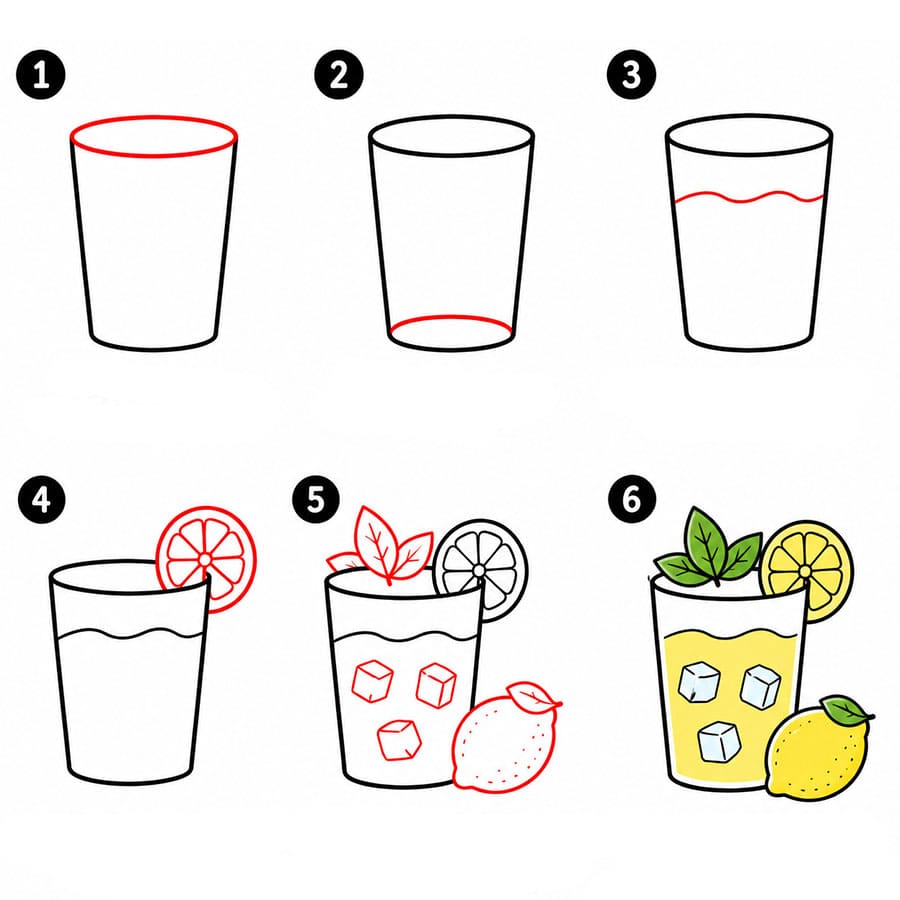 1
2
3
4
5
6