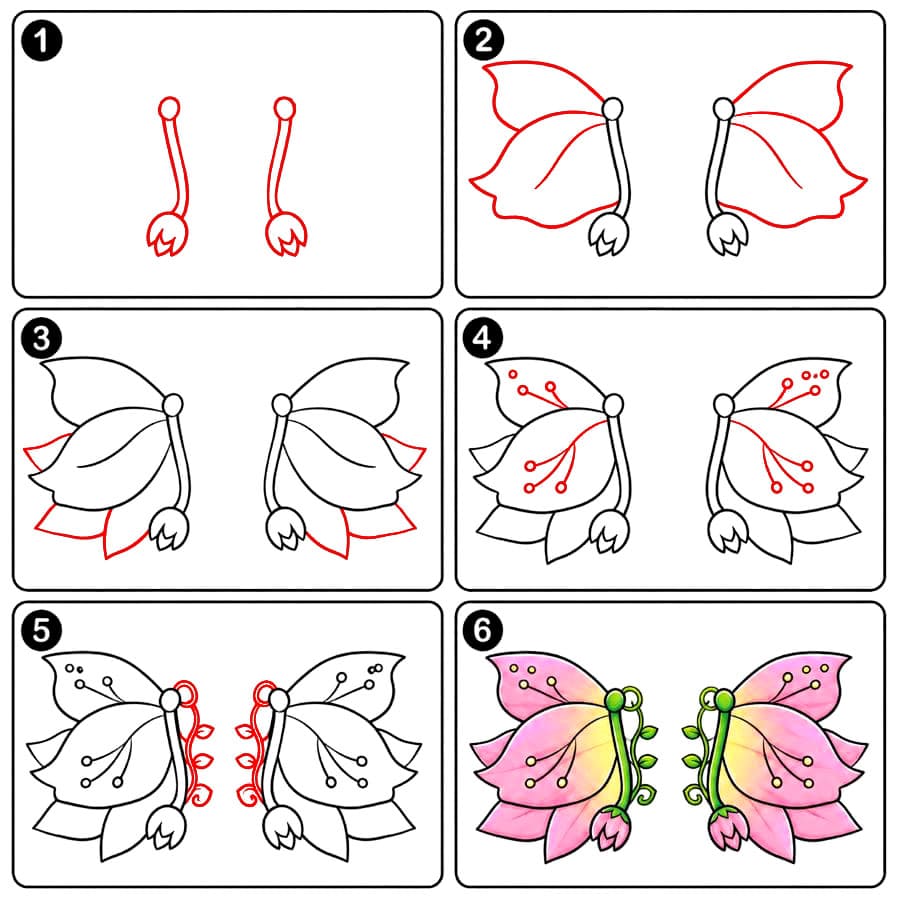 1

2

3

4

5

6