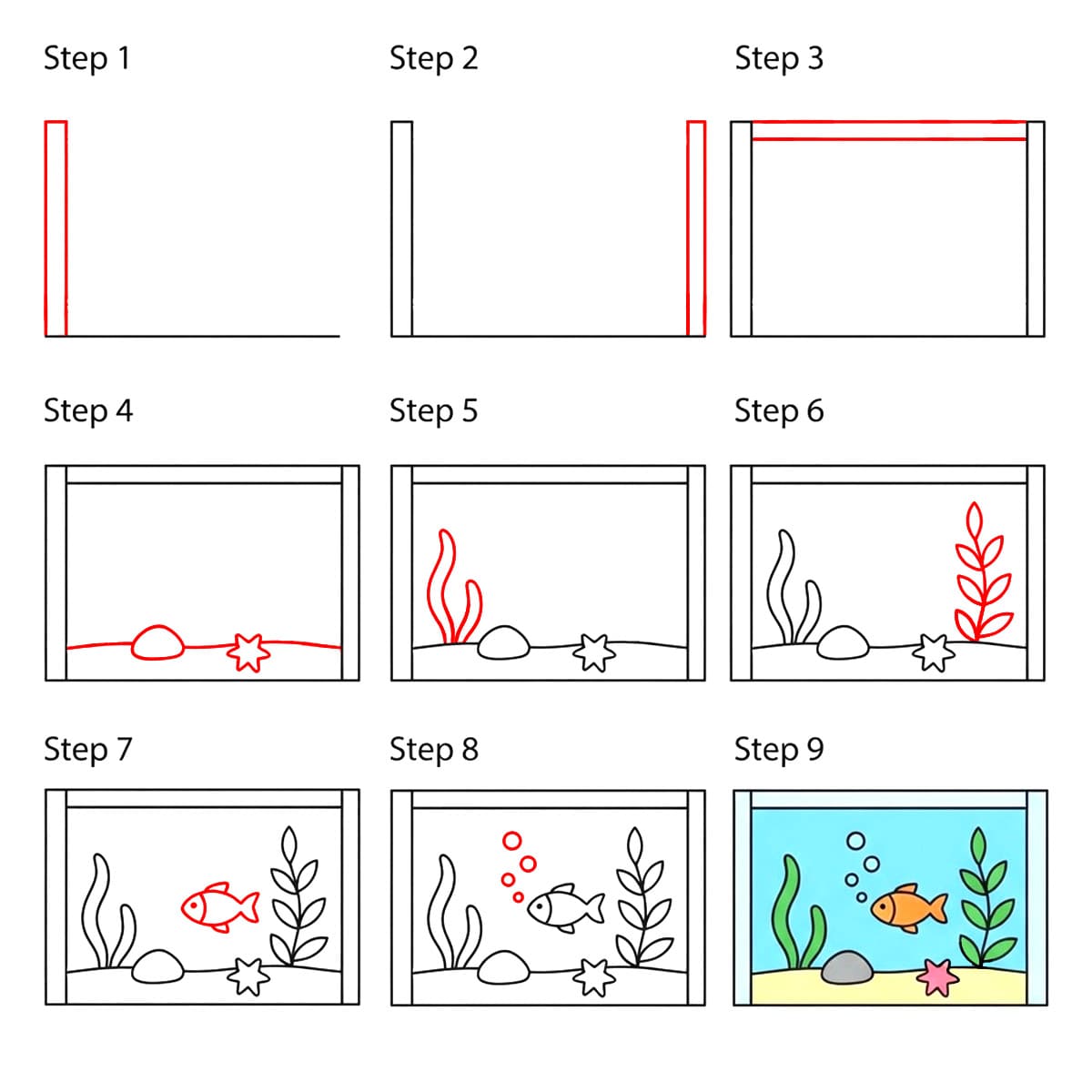 Step 1

Step 2

Step 3

Step 4

Step 5

Step 6

Step 7

Step 8

Step 9