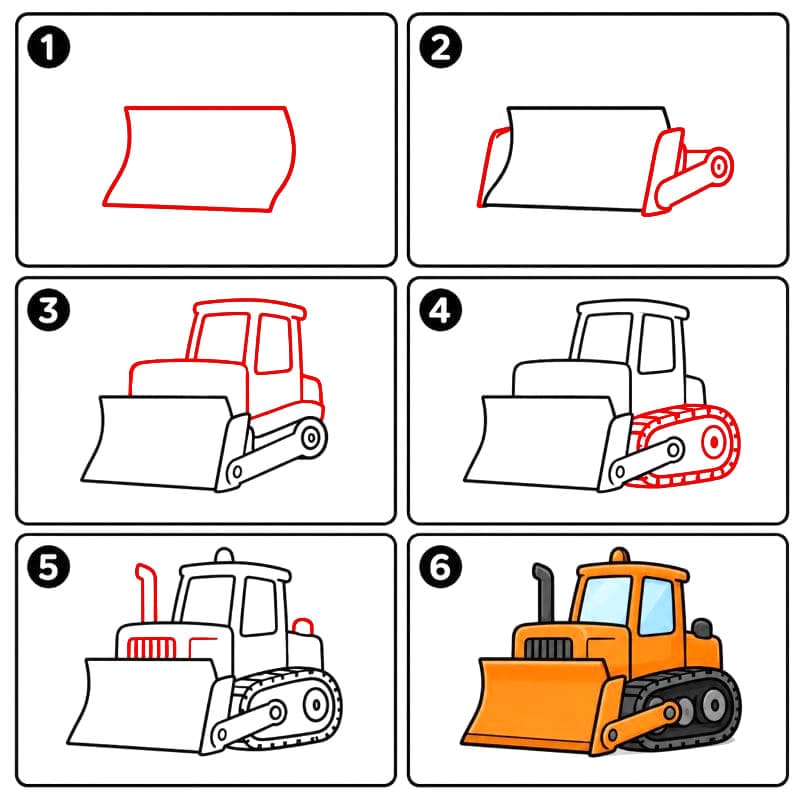 1

2

3

4

5

6