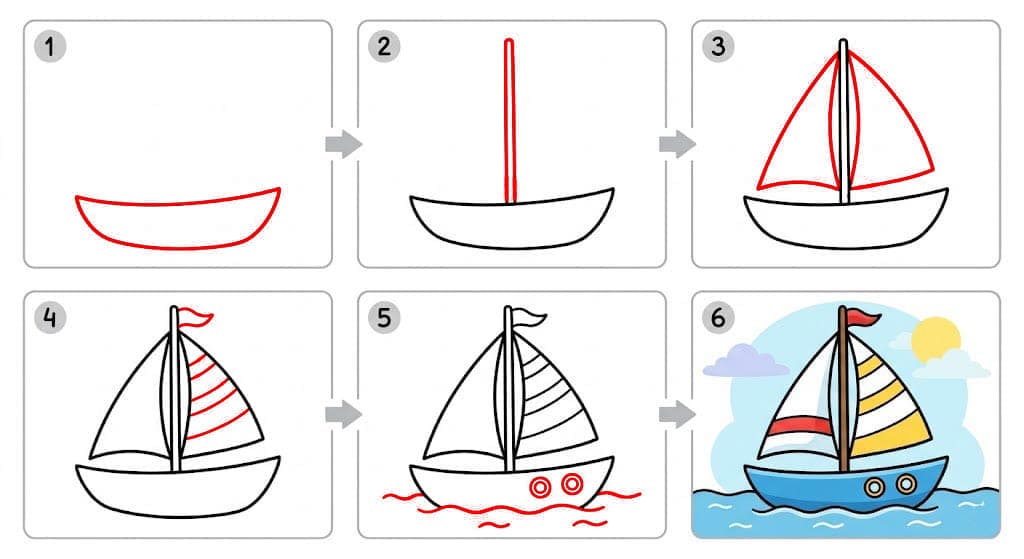 1

2

3

4

5

6