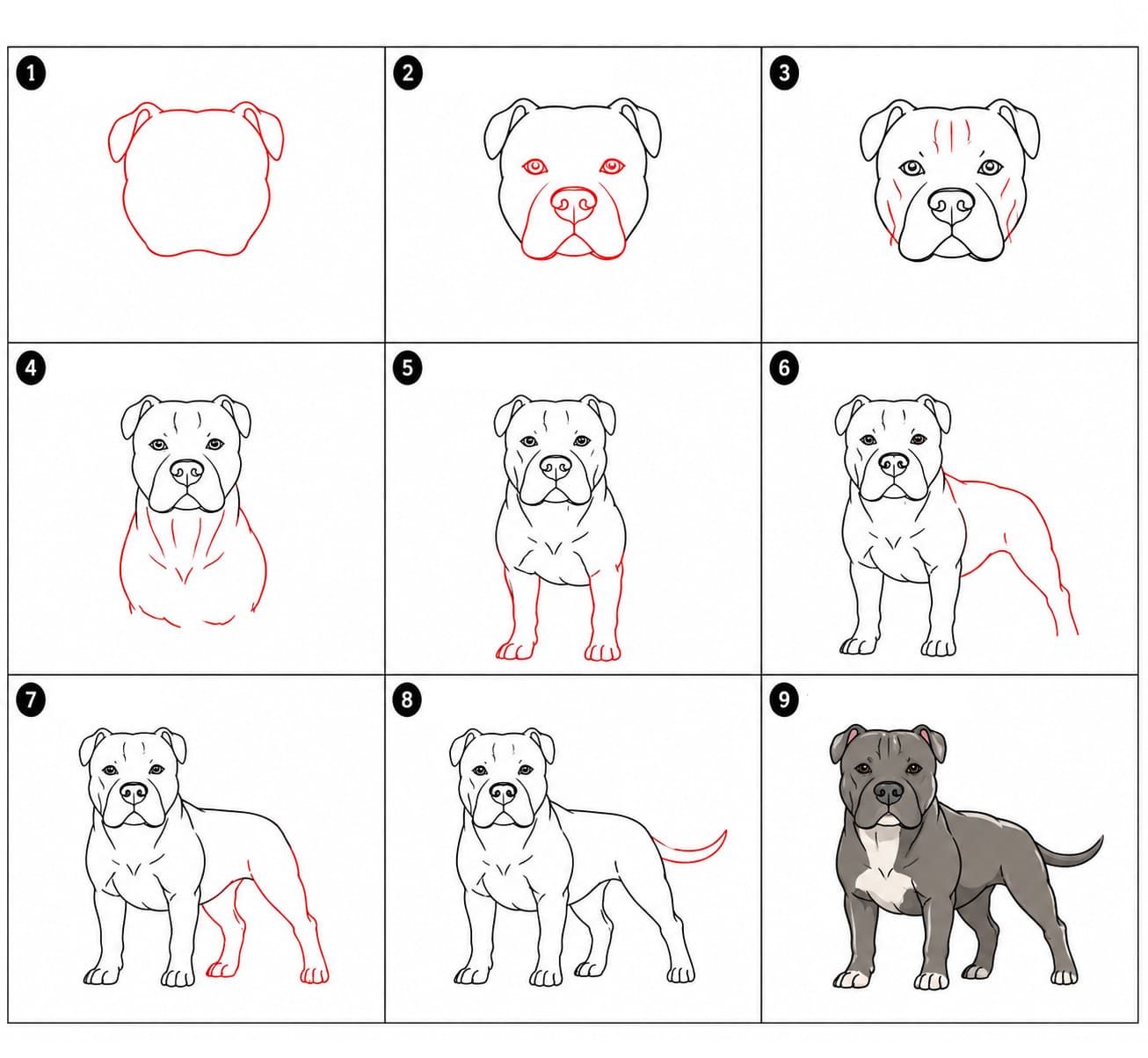 1
2
3
4
5
6
7
8
9