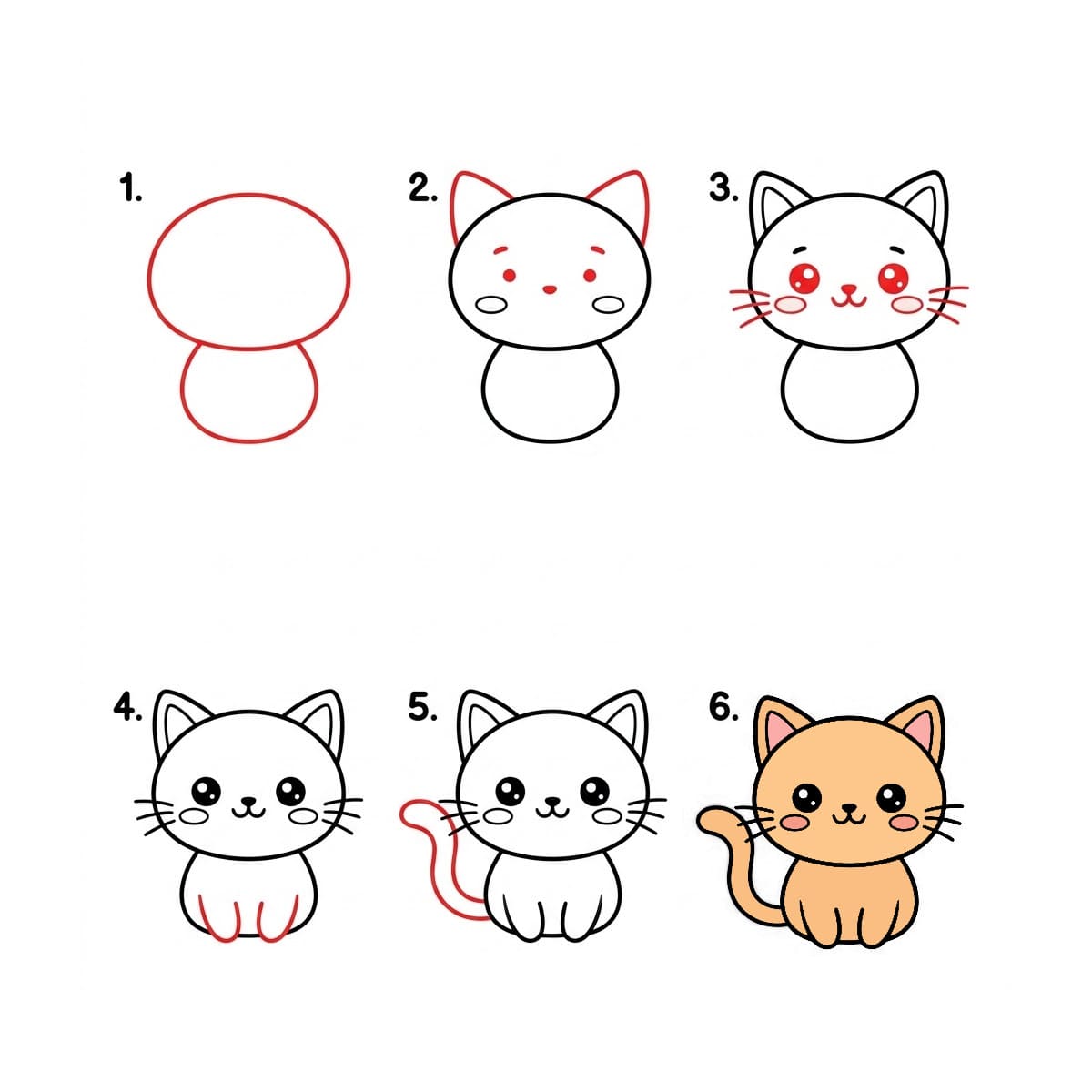 1.

2.

3.

4.

5.

6.