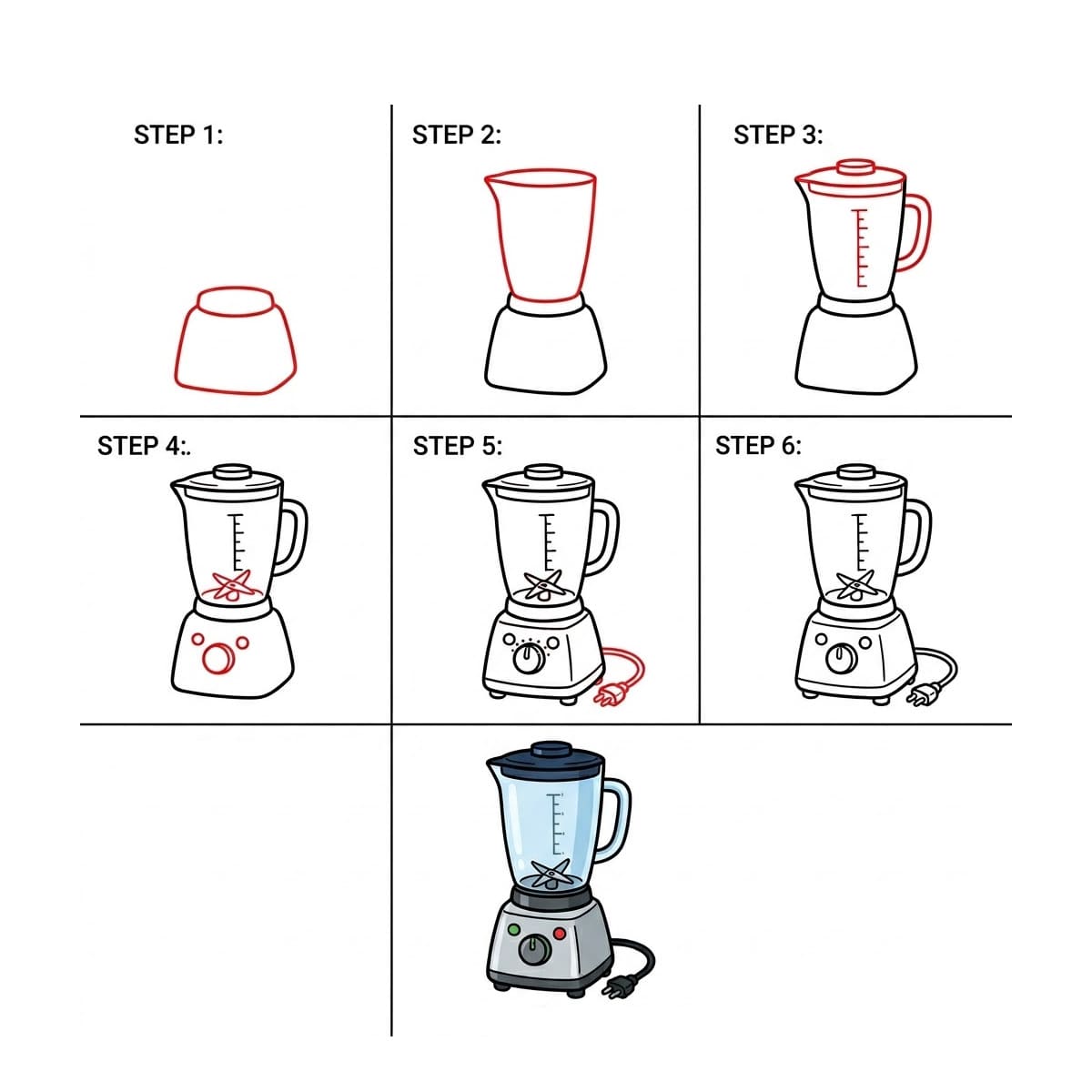 STEP 1:

STEP 2:

STEP 3:

STEP 4:.

STEP 5:

STEP 6: