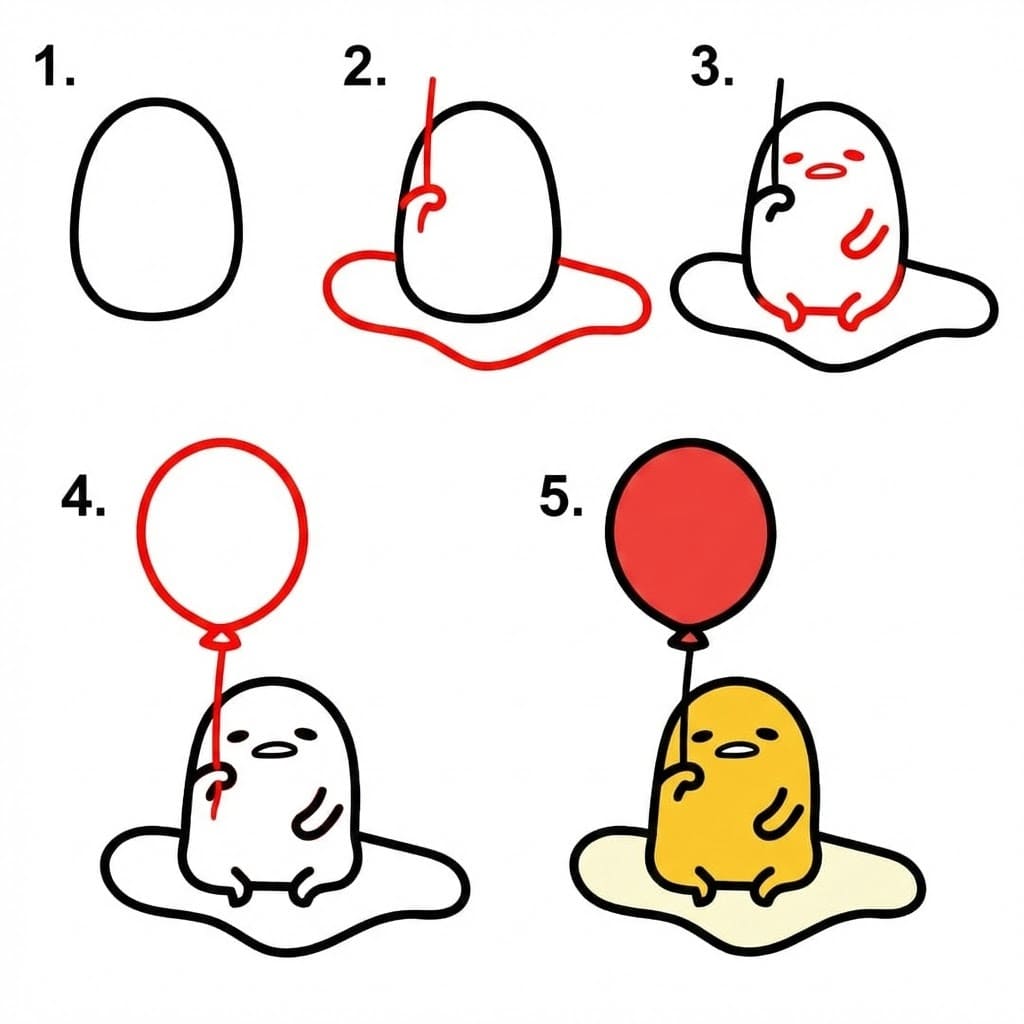 1.

2.

3.

4.

5.