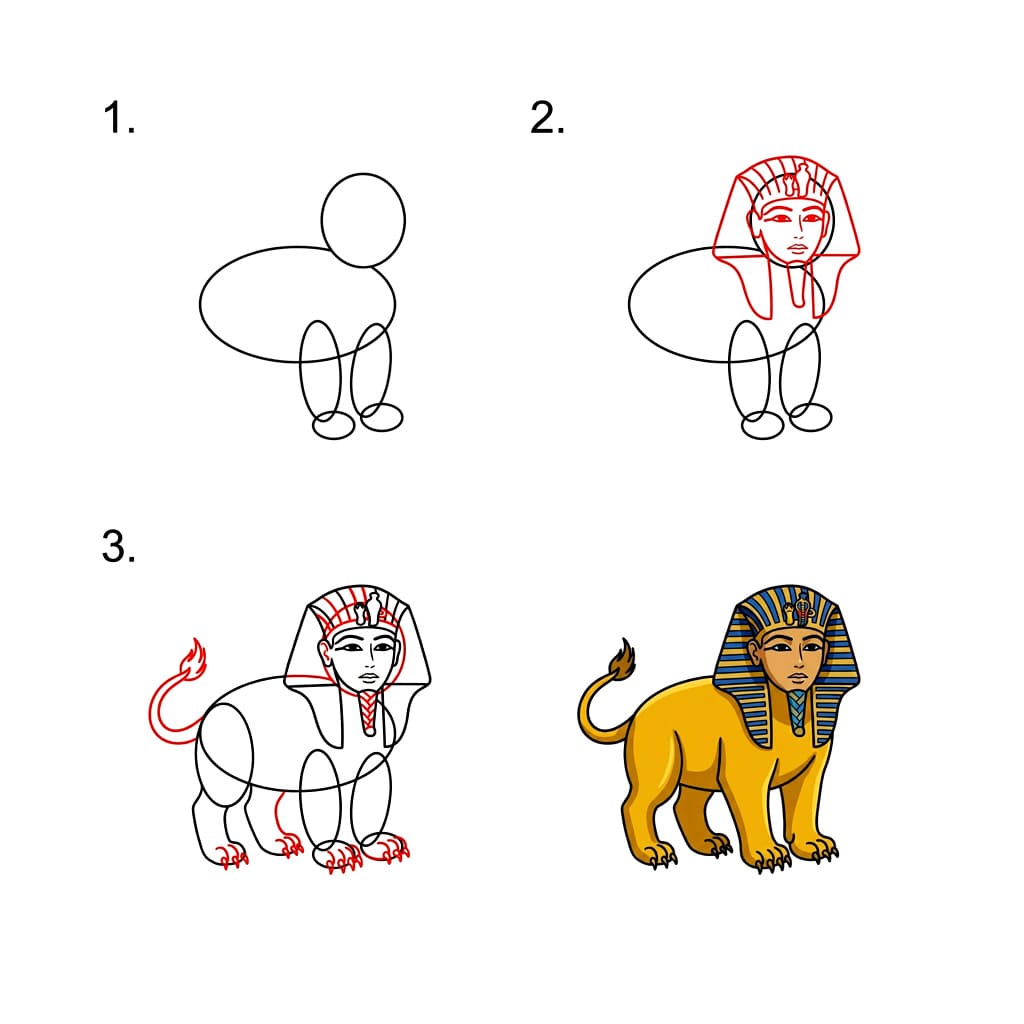 1.

2.

3.