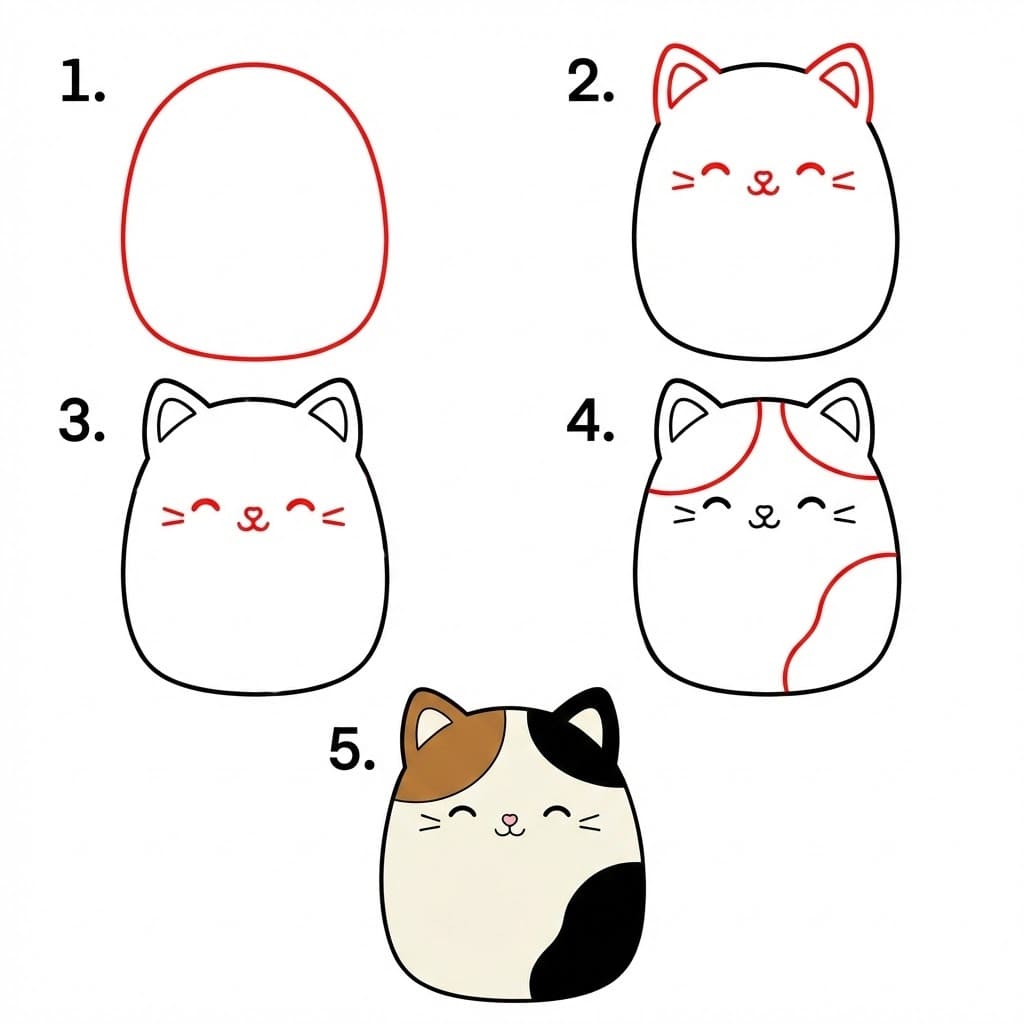 1.

2.

3.

4.

5.