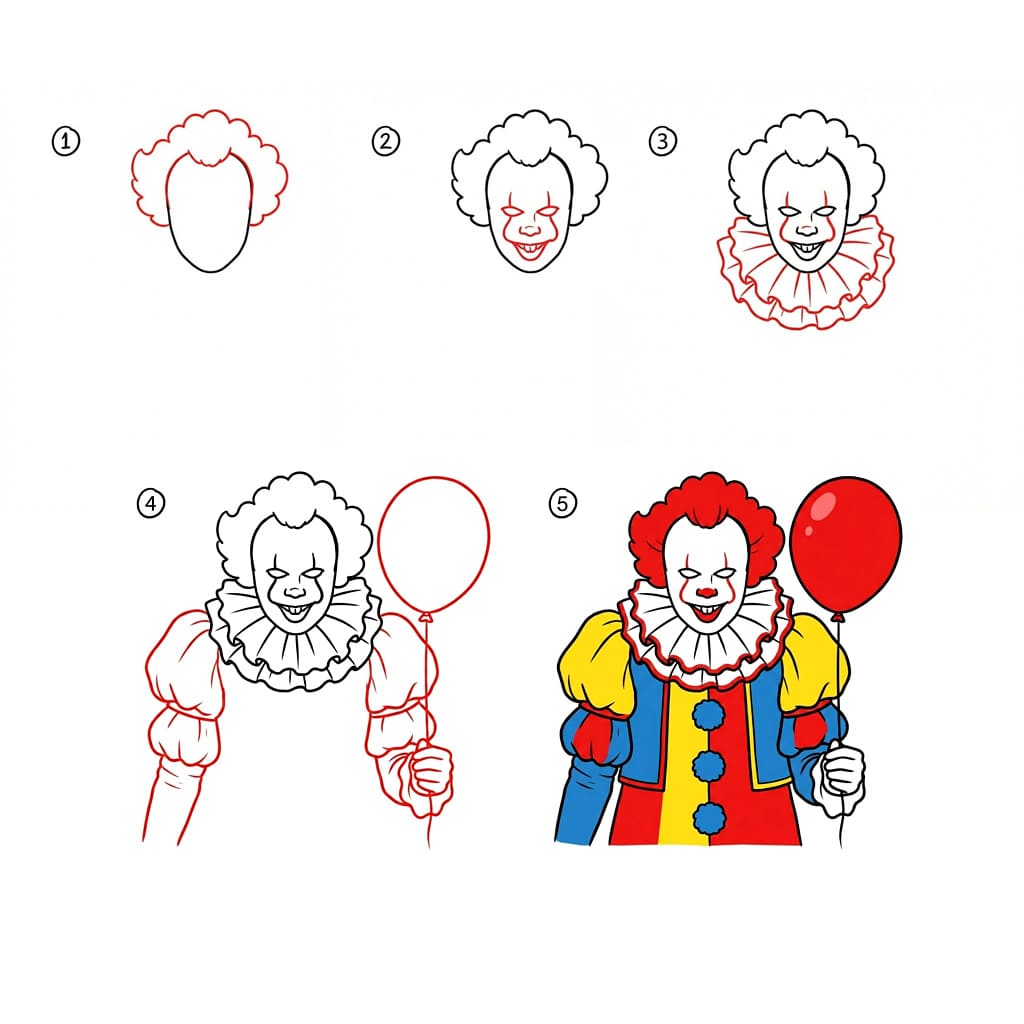 ①
②
③
④
⑤