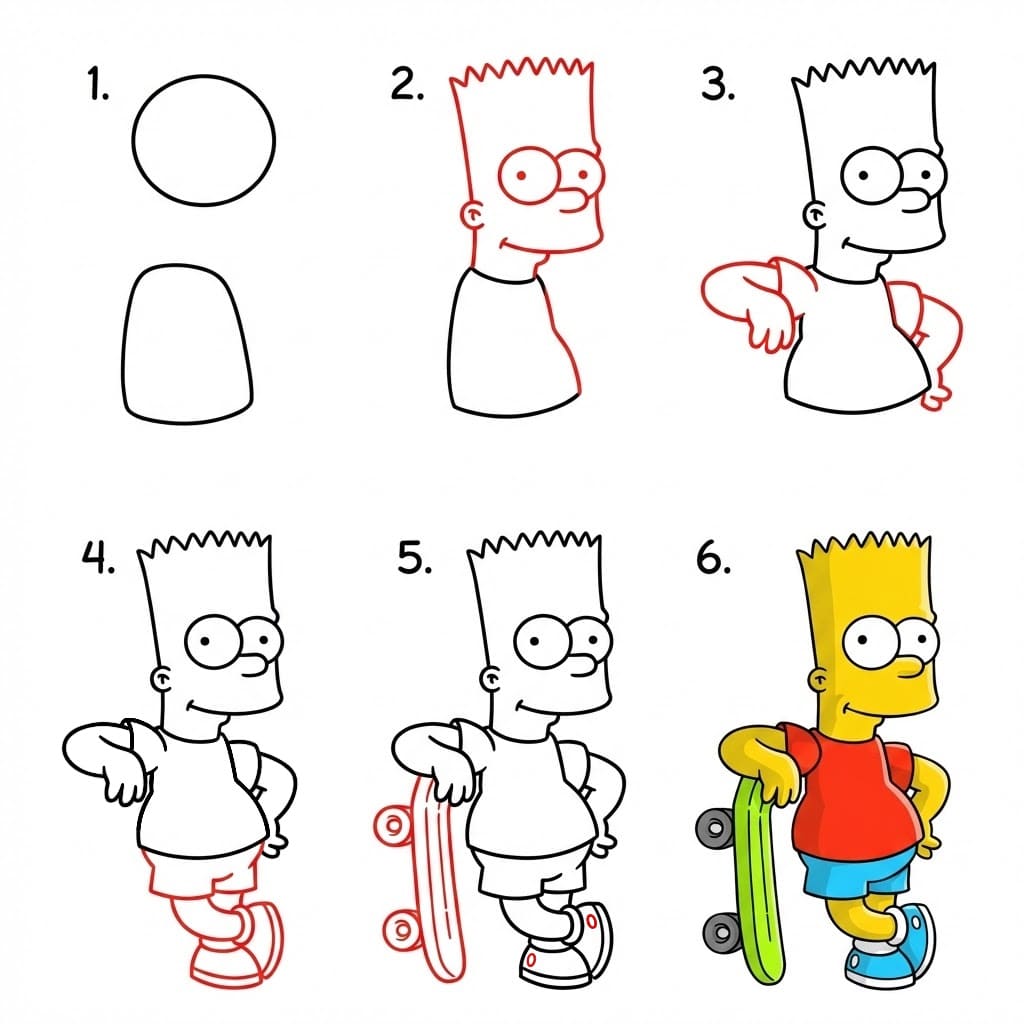 1.

2.

3.

4.

5.

6.