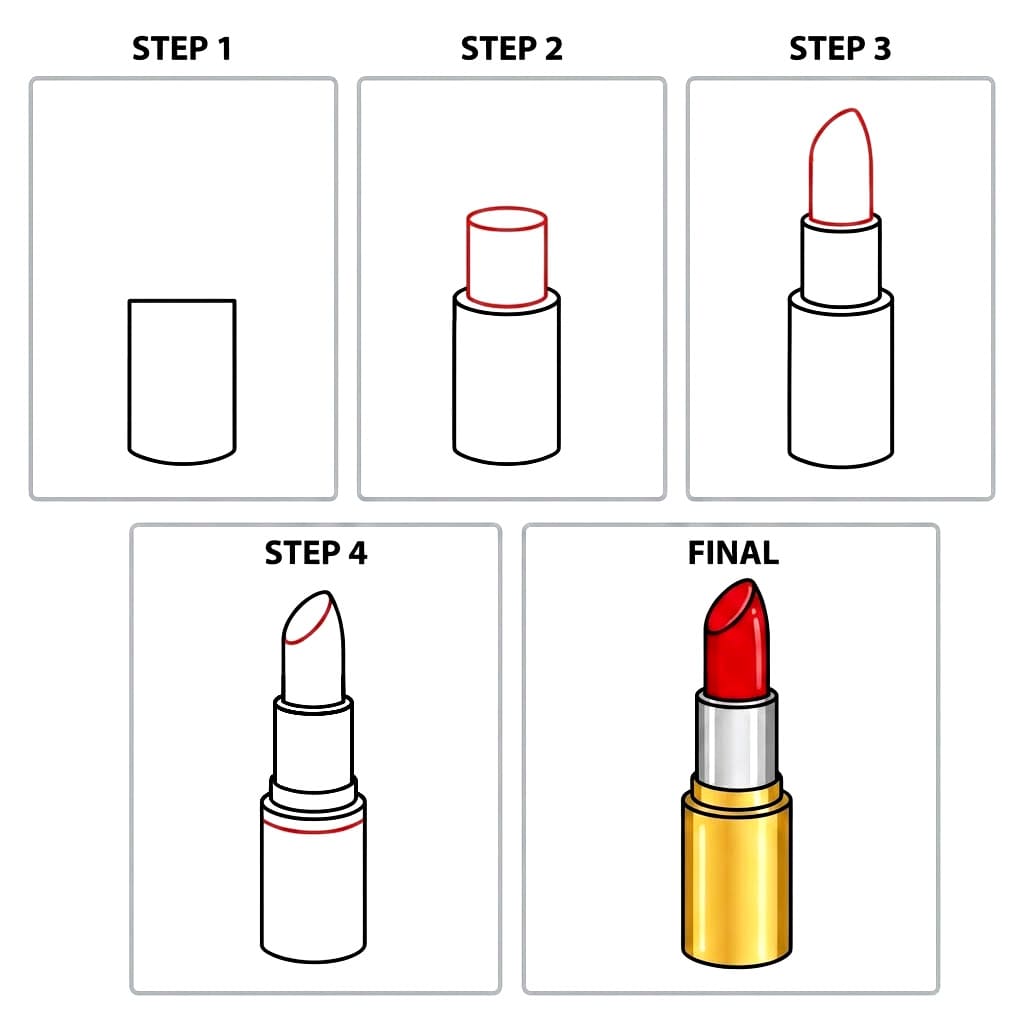 STEP 1

STEP 2

STEP 3

STEP 4

FINAL