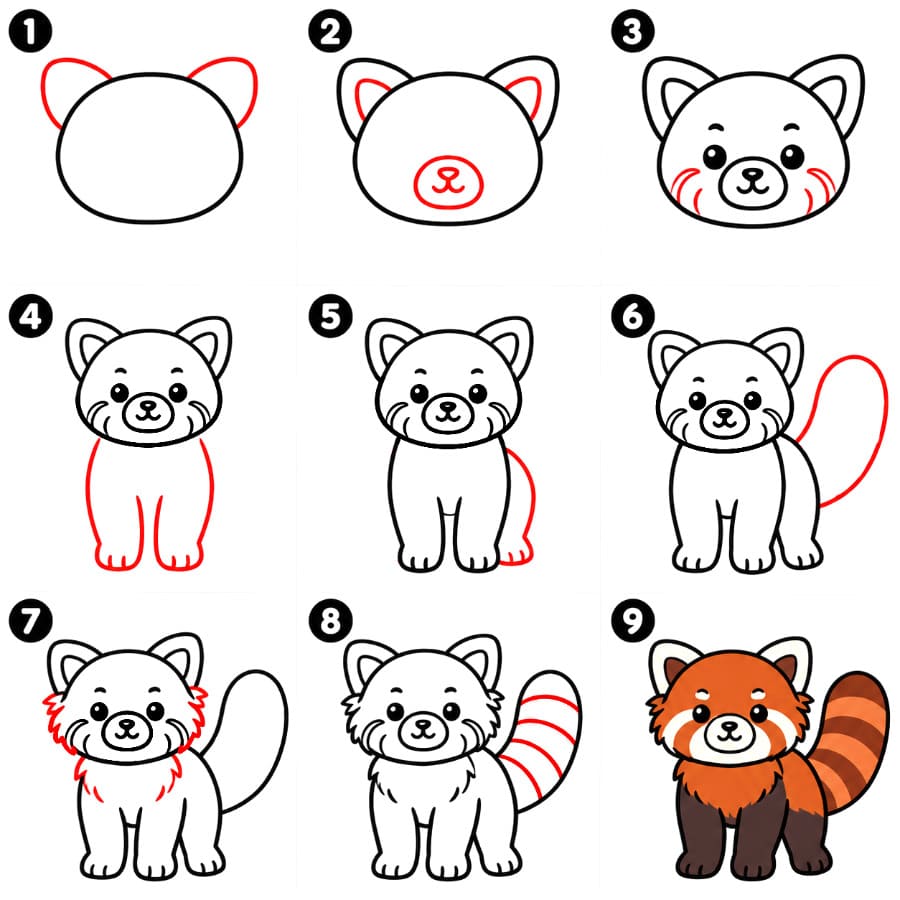 1

2

3

4

5

6

7

8

9