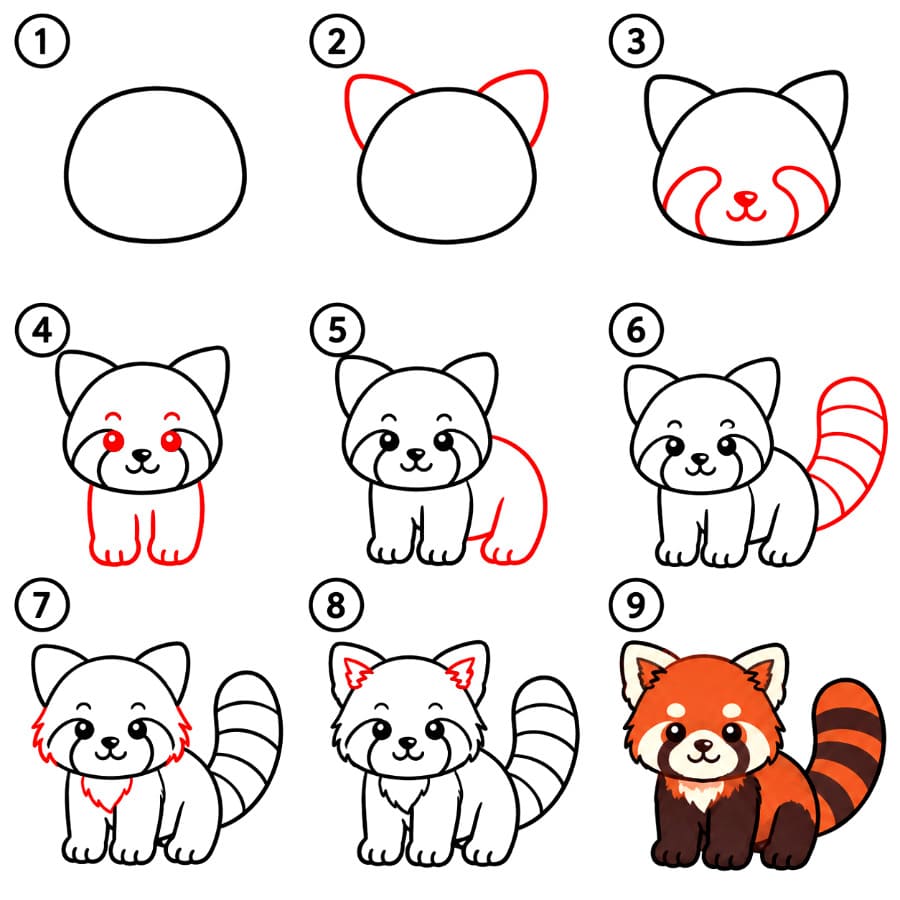 1

2

3

4

5

6

7

8

9