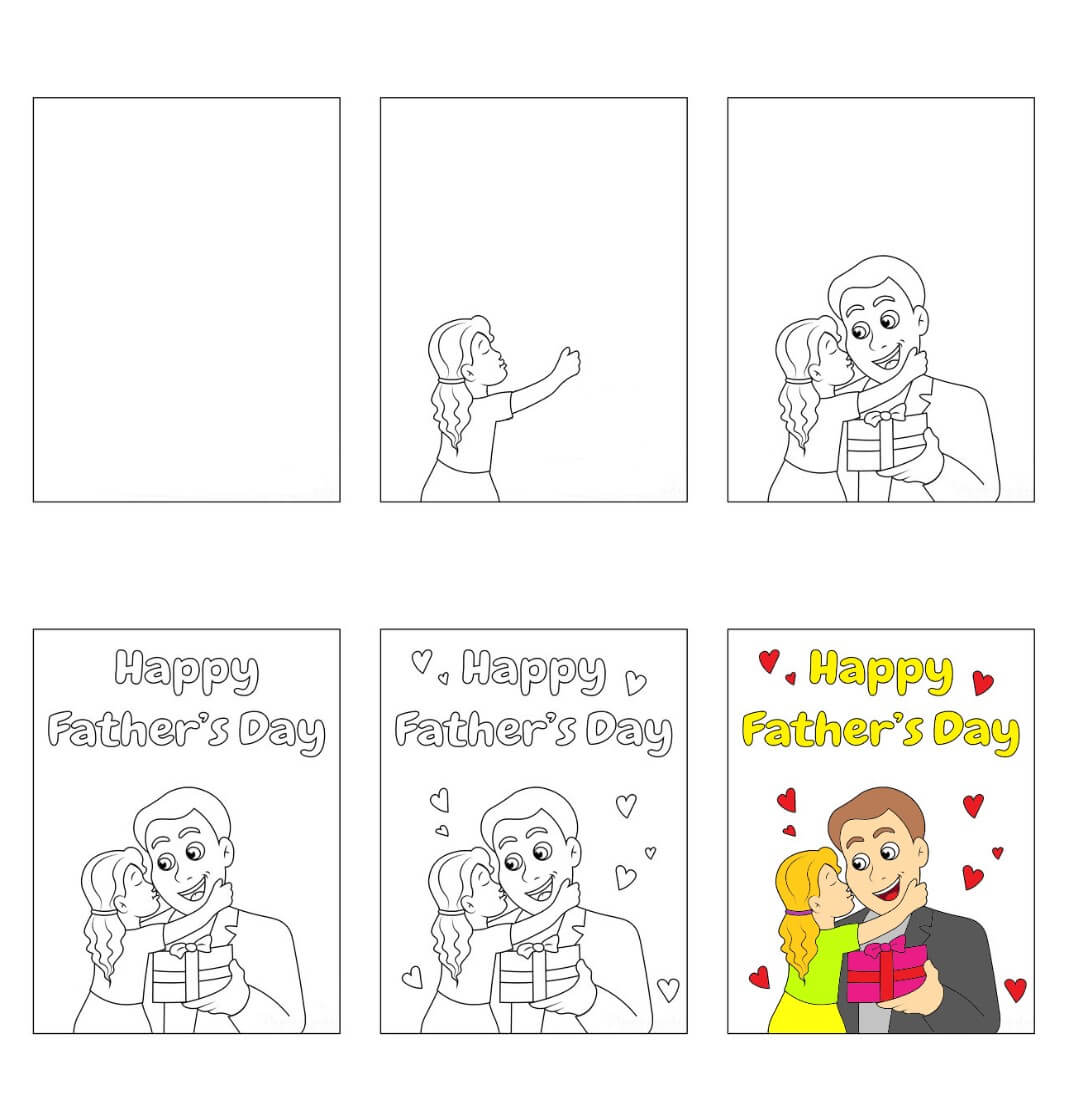 Happy Father's Day

Happy Father's Day

Happy Father's Day