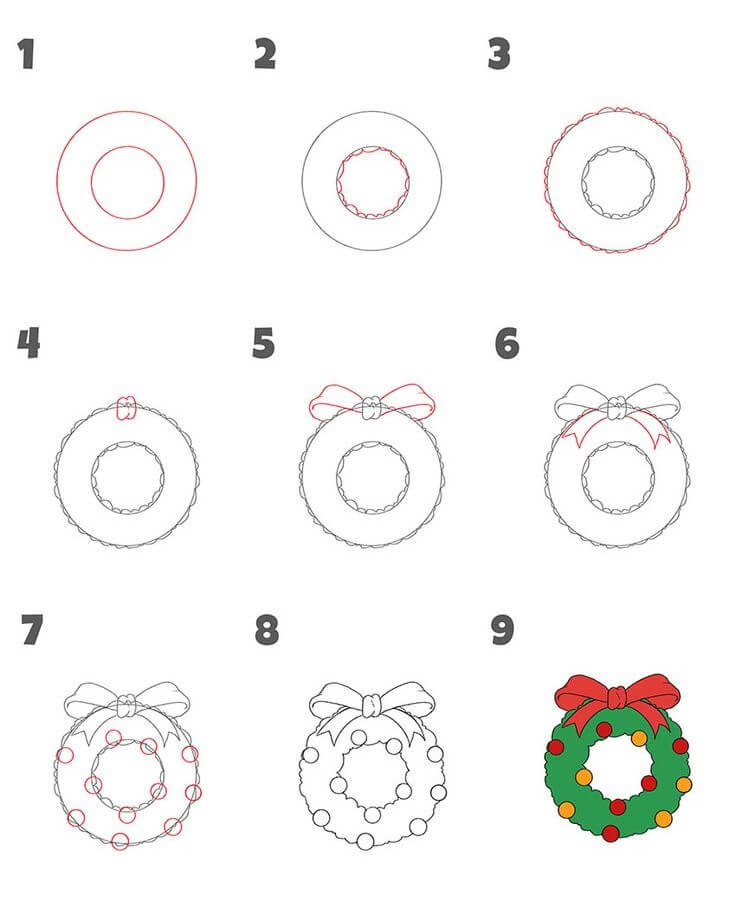 1

2

3

4

5

6

7

8

9