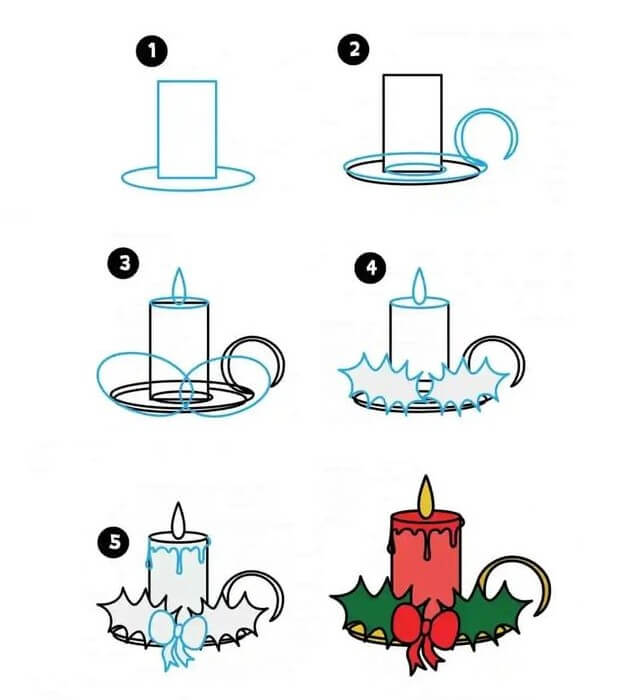 1

2

3

4

5