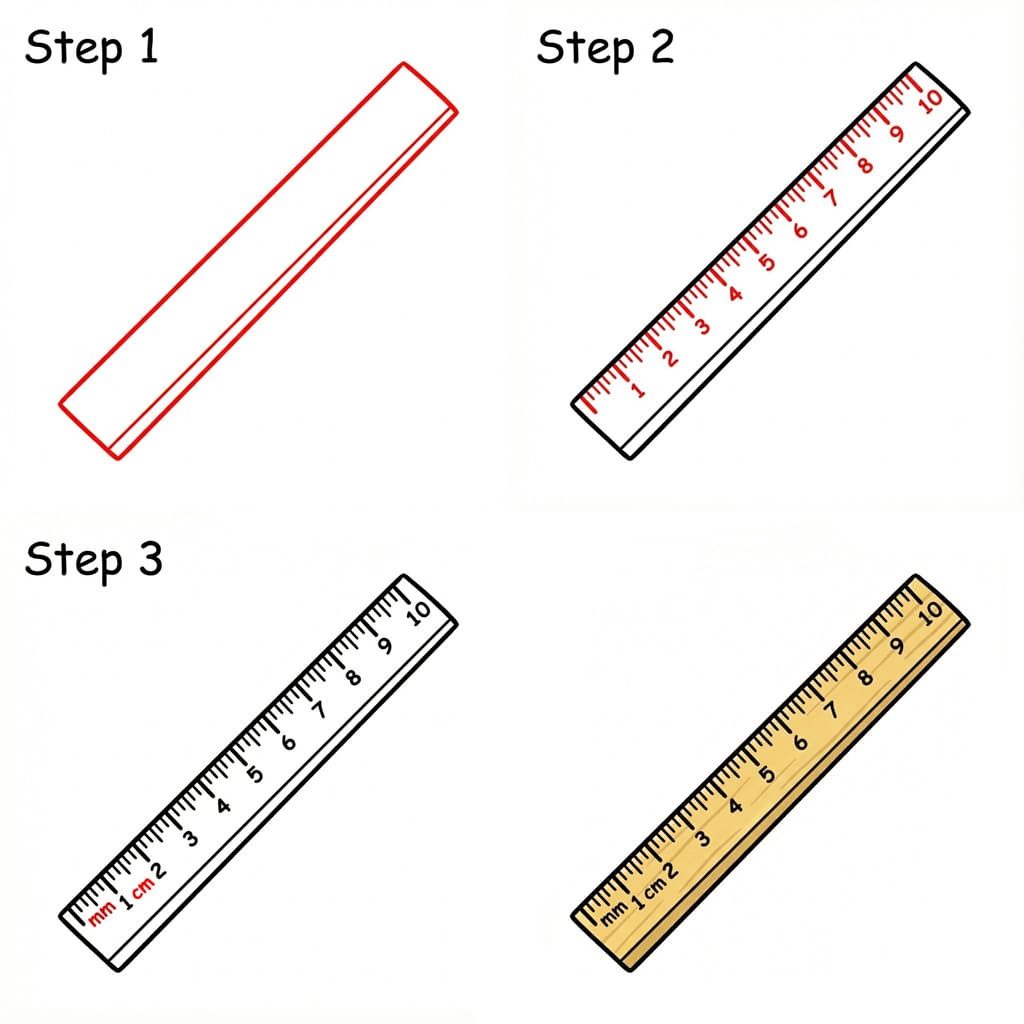 Step 1

Step 2

1 2 3 4 5 6 7 8 9 10

Step 3

mm 1 cm 2 3 4 5 6 7 8 9 10

mm 1 cm 2 3 4 5 6 7 8 9 10