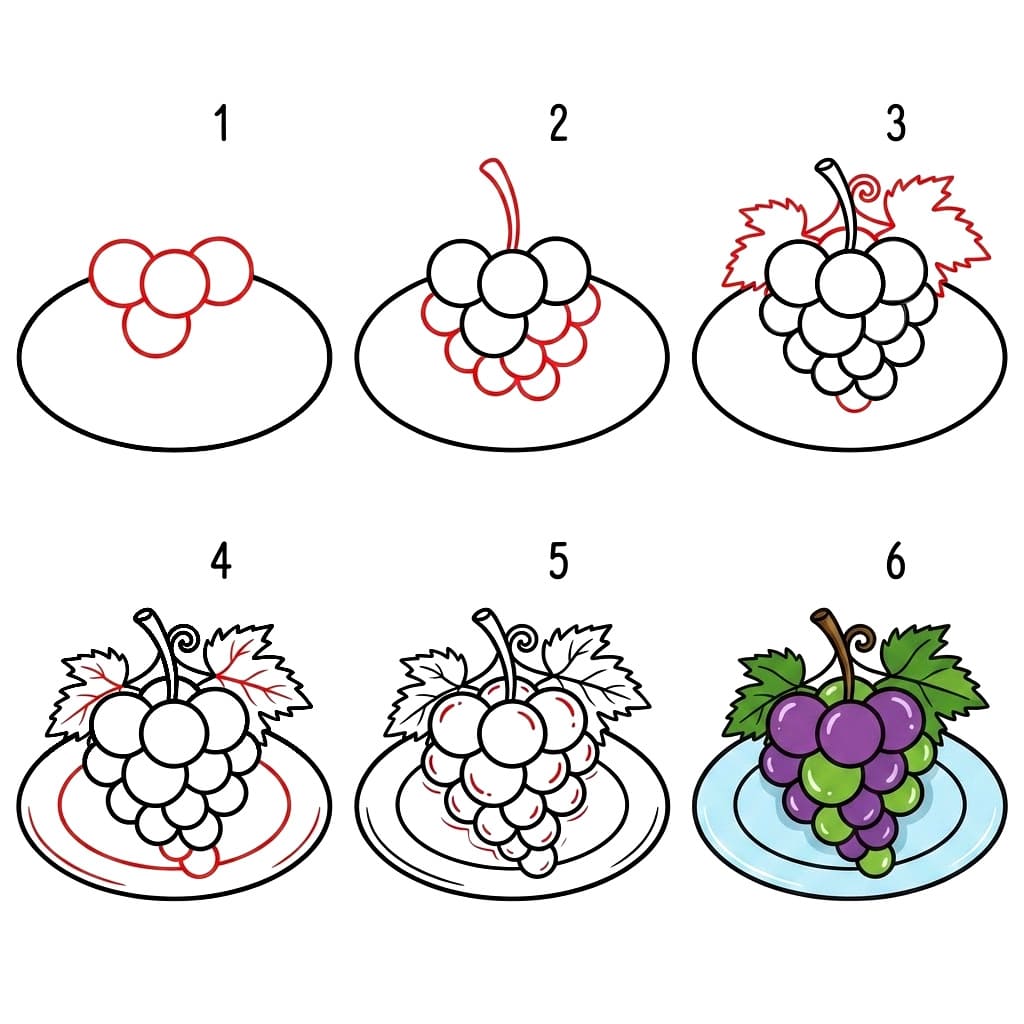 1

2

3

4

5

6