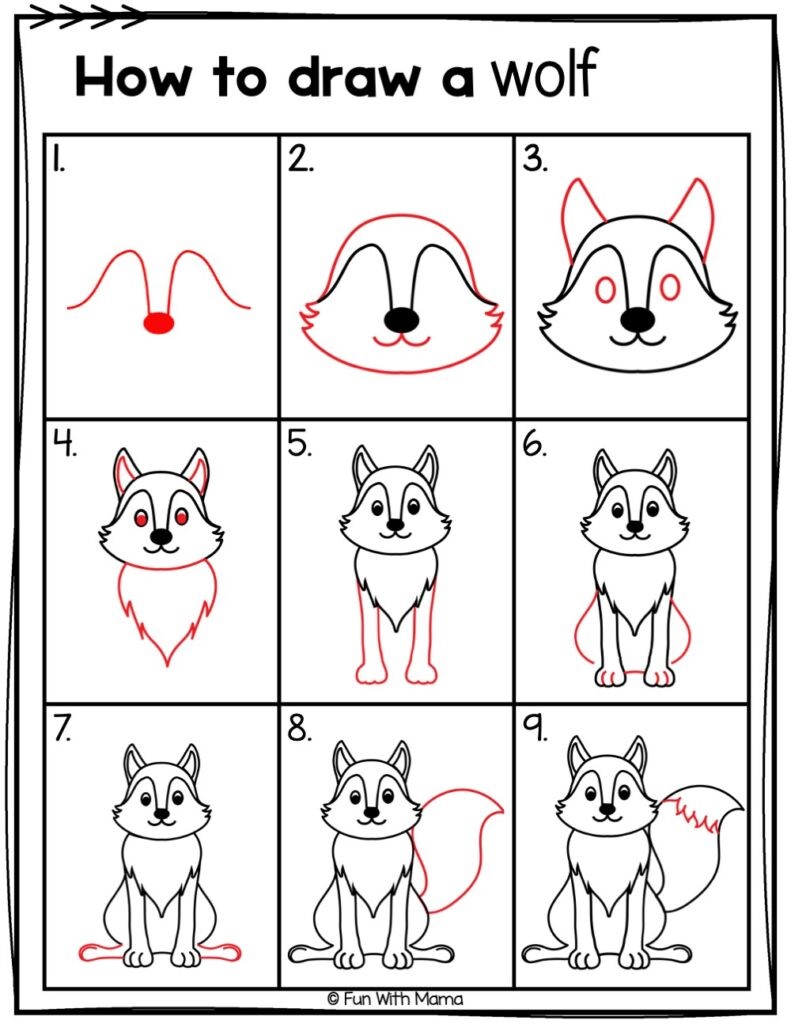 How to draw a wolf

1.

2.

3.

4.

5.

6.

7.

8.

9.

© Fun With Mama