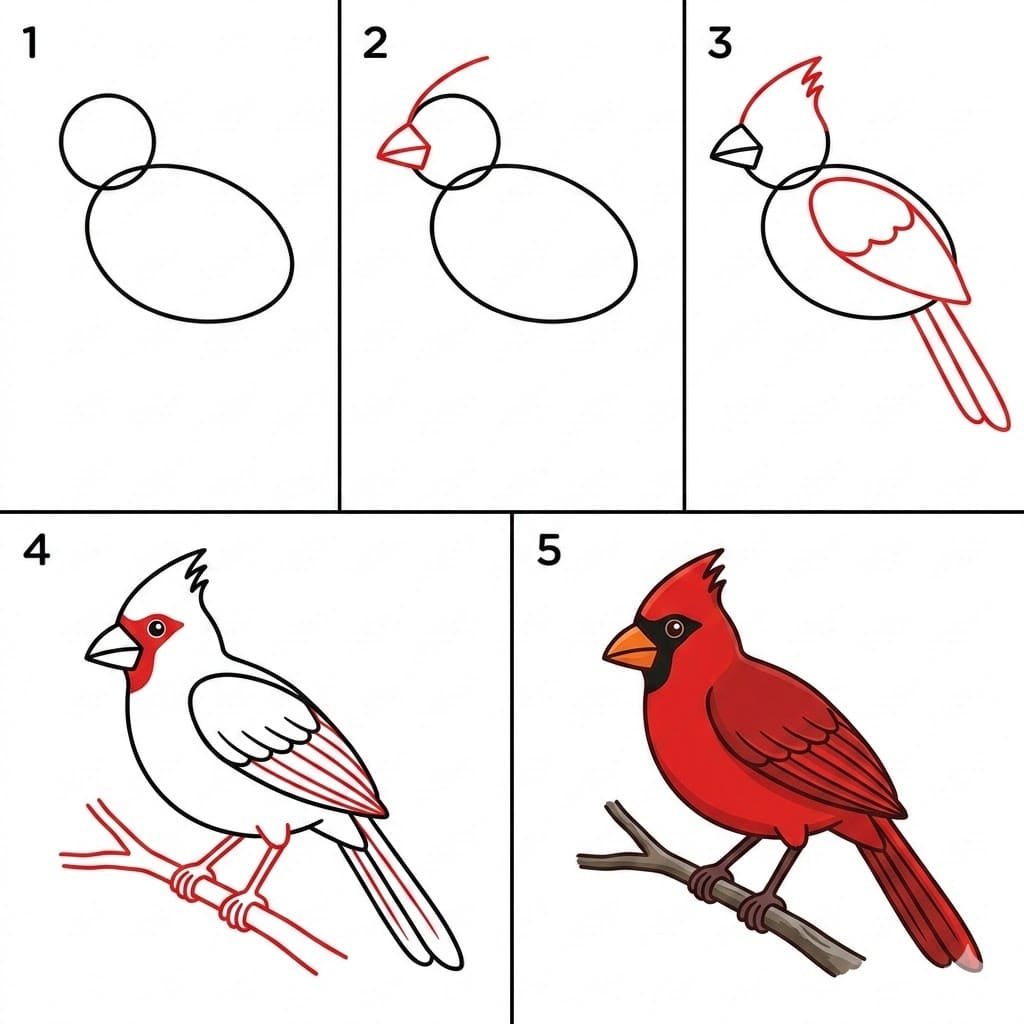 1

2

3

4

5