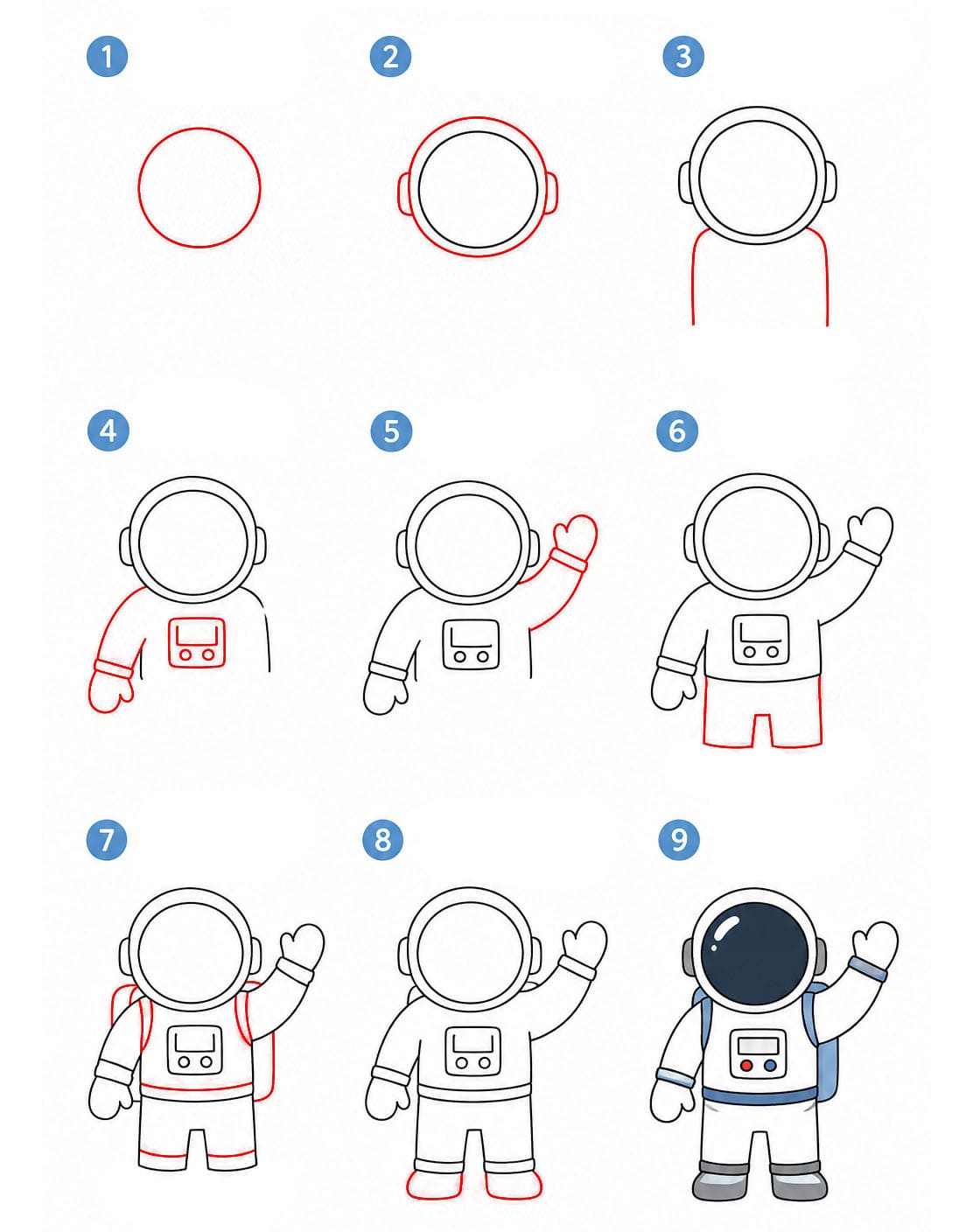 1
2
3
4
5
6
7
8
9