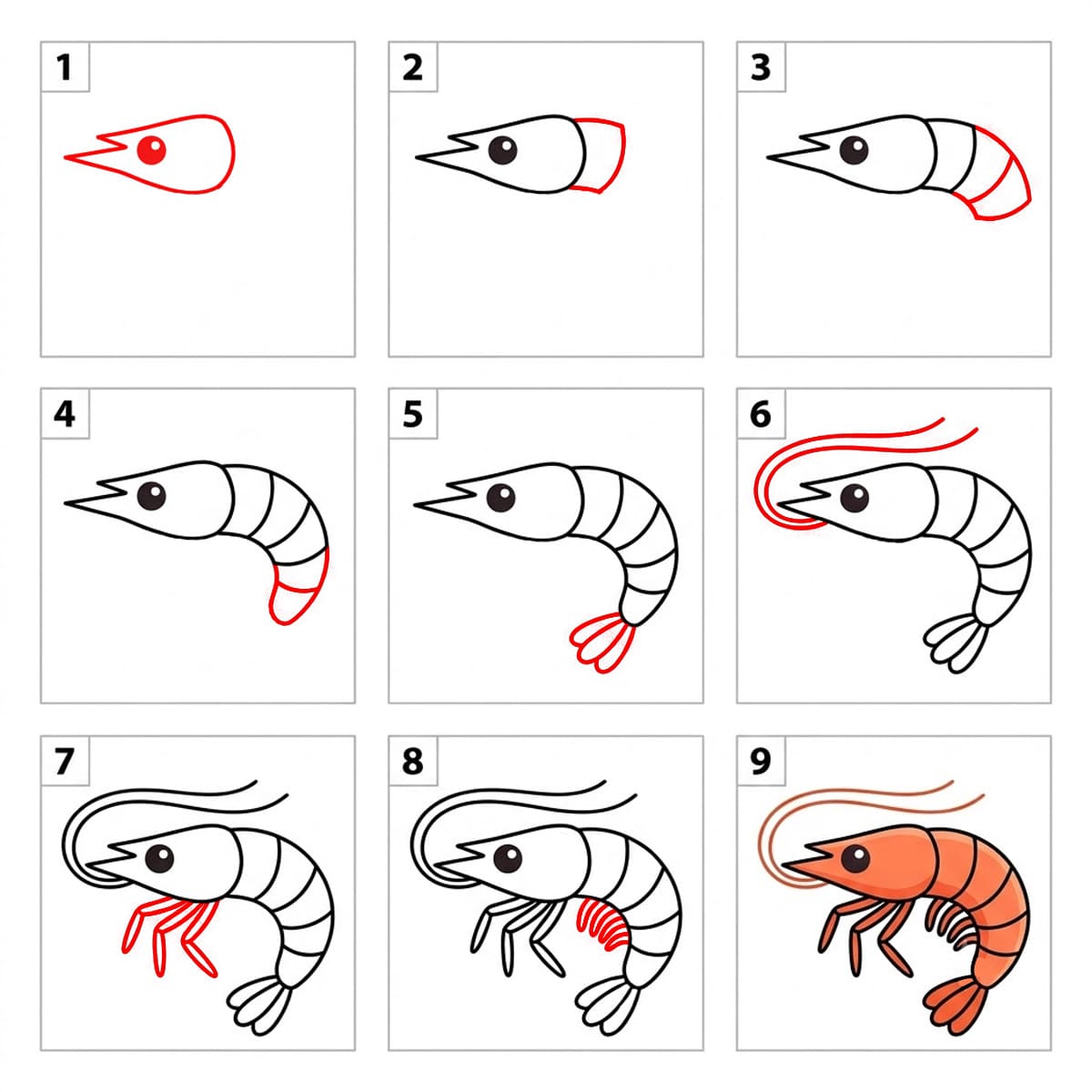 1

2

3

4

5

6

7

8

9