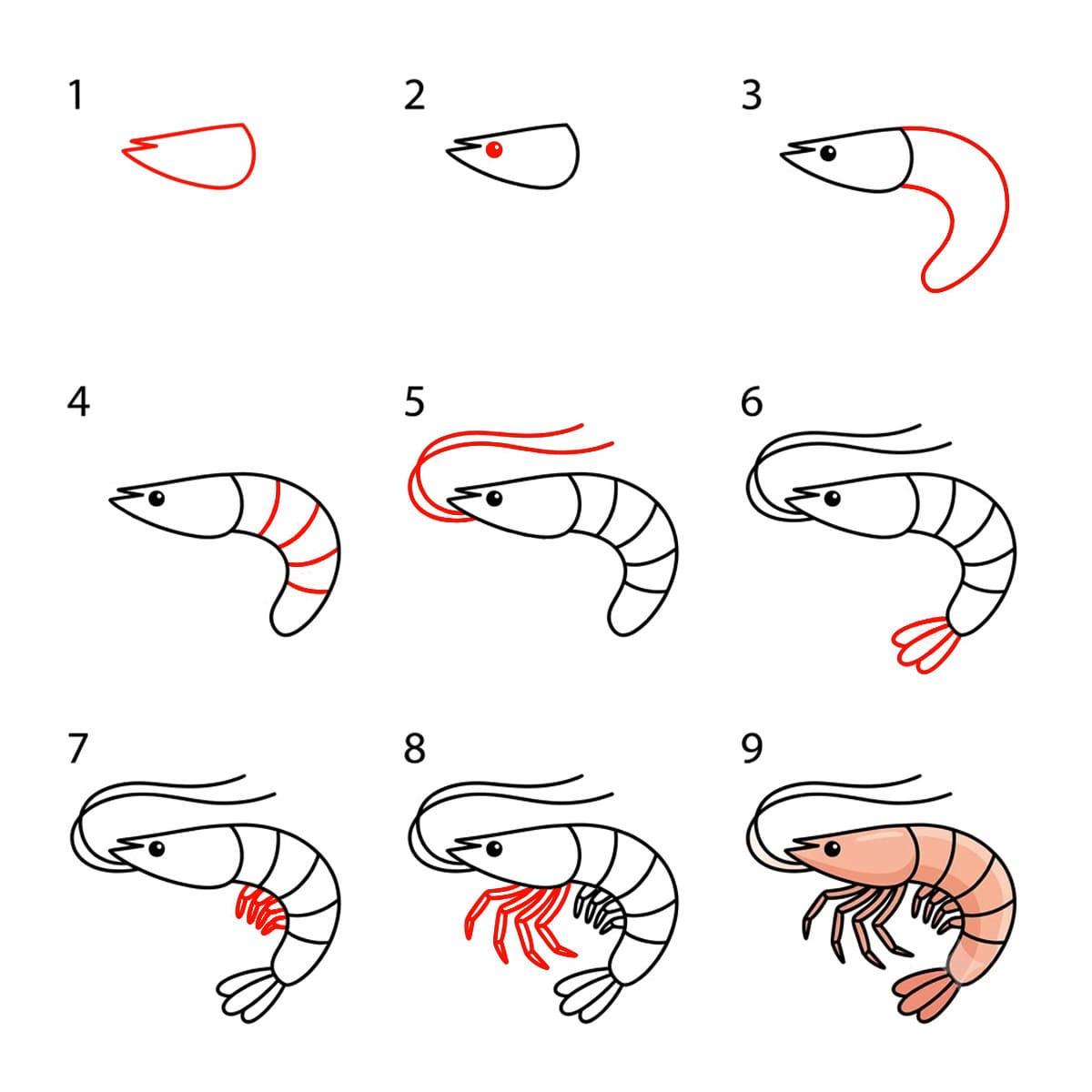 1

2

3

4

5

6

7

8

9