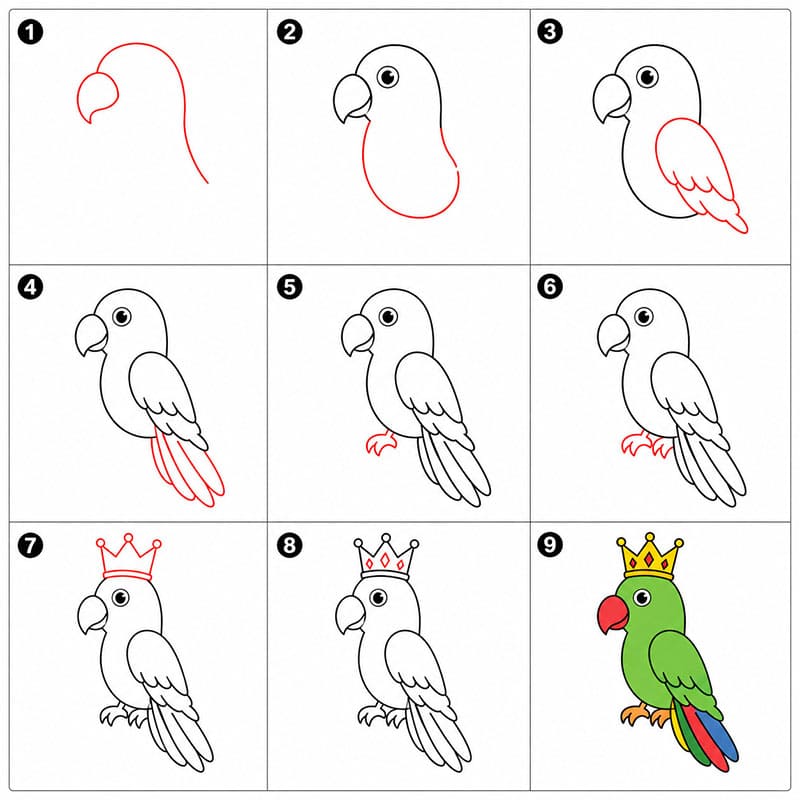 1
2
3
4
5
6
7
8
9