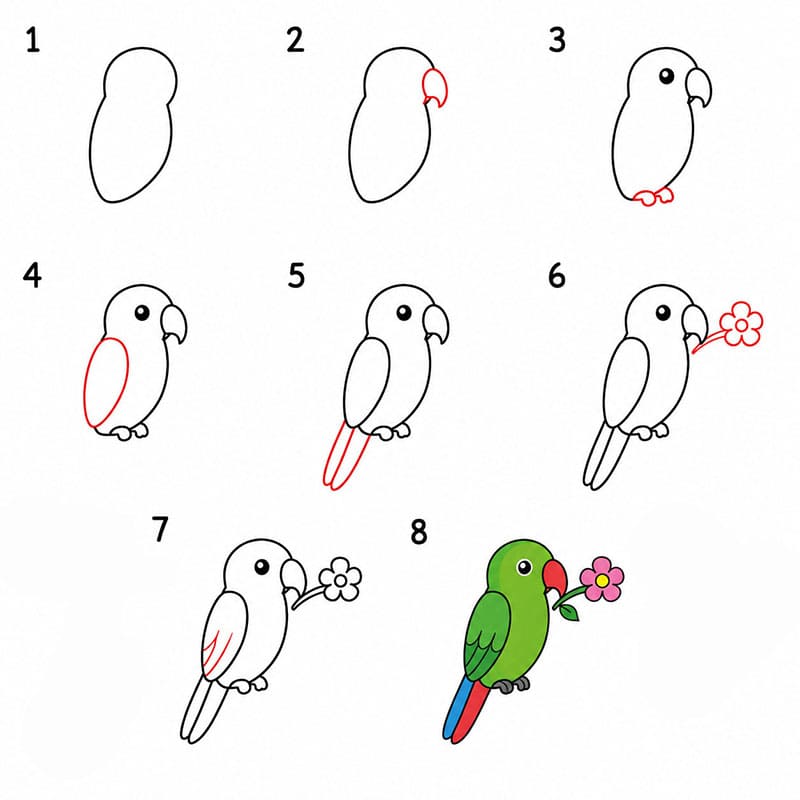 1

2

3

4

5

6

7

8