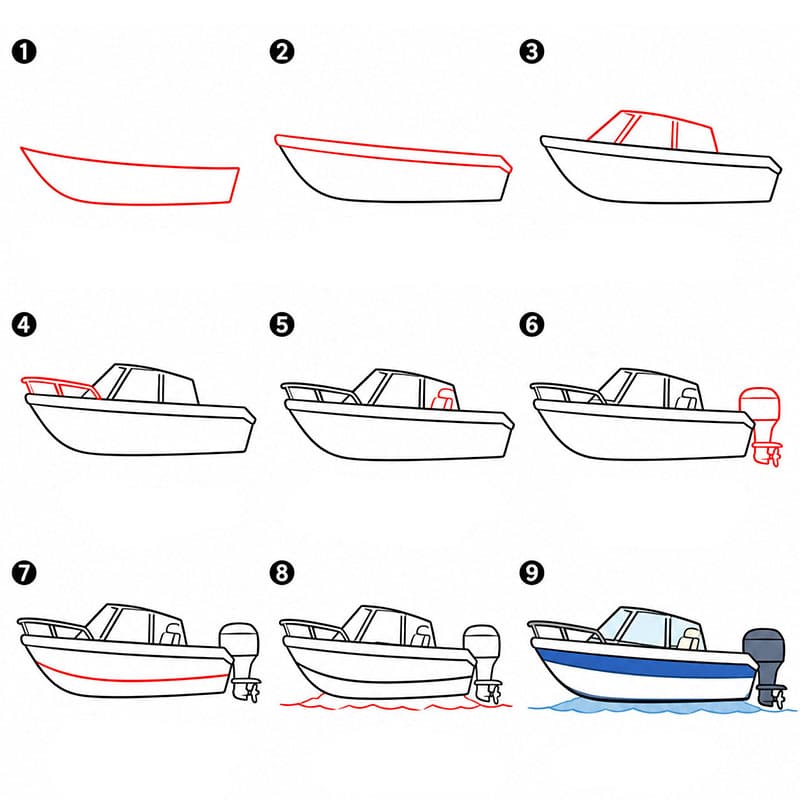 1
2
3
4
5
6
7
8
9