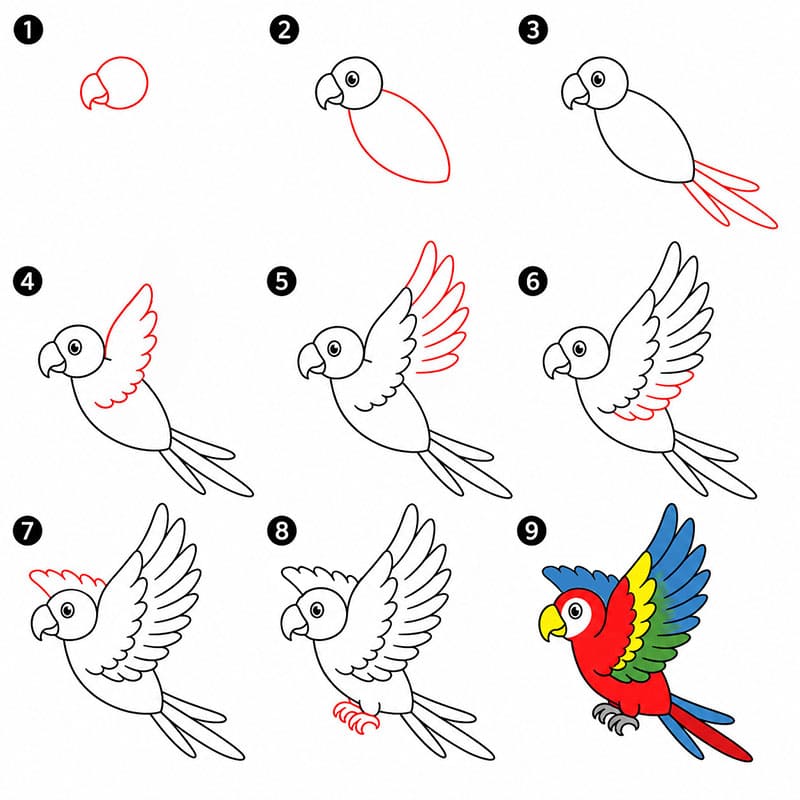 1

2

3

4

5

6

7

8

9