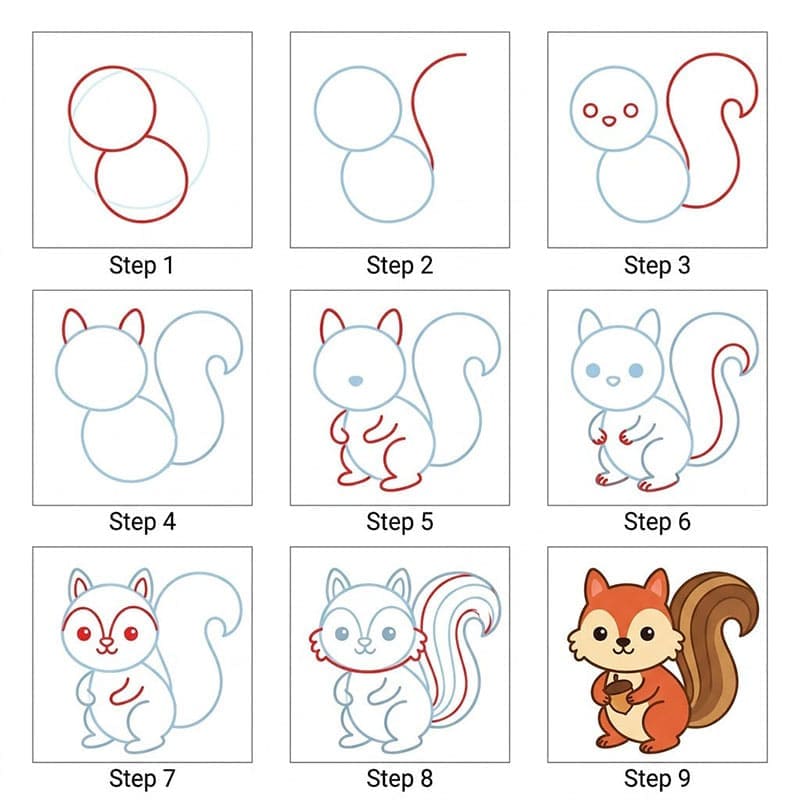 Step 1

Step 2

Step 3

Step 4

Step 5

Step 6

Step 7

Step 8

Step 9