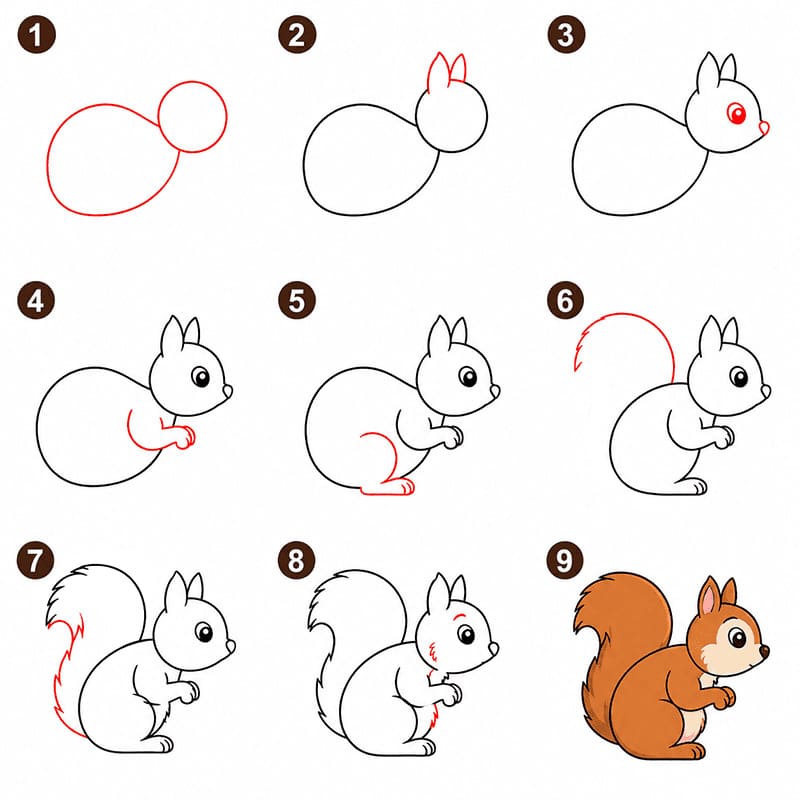 1
2
3
4
5
6
7
8
9