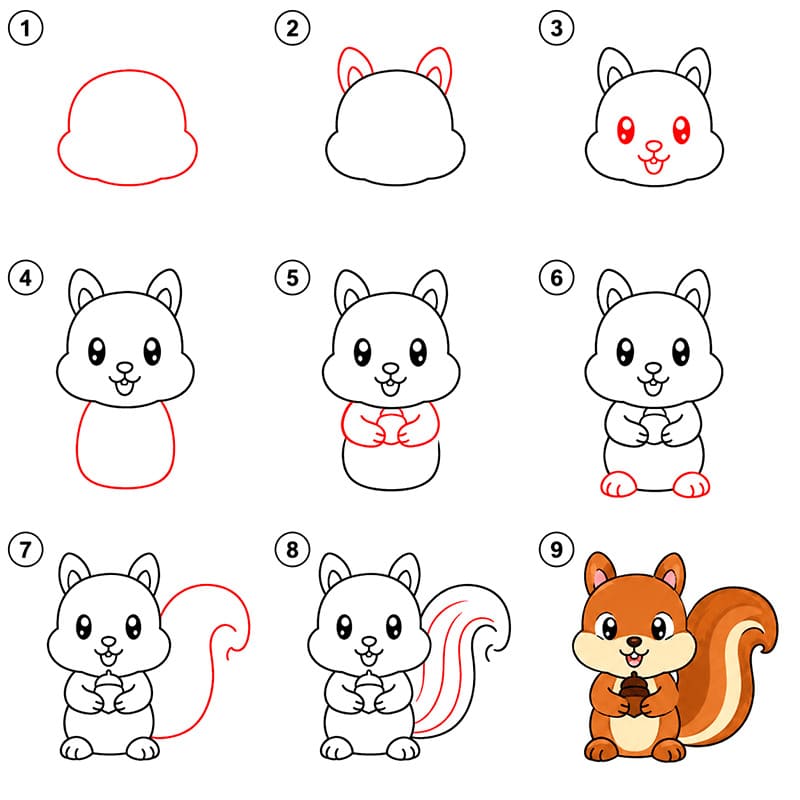 1
2
3
4
5
6
7
8
9